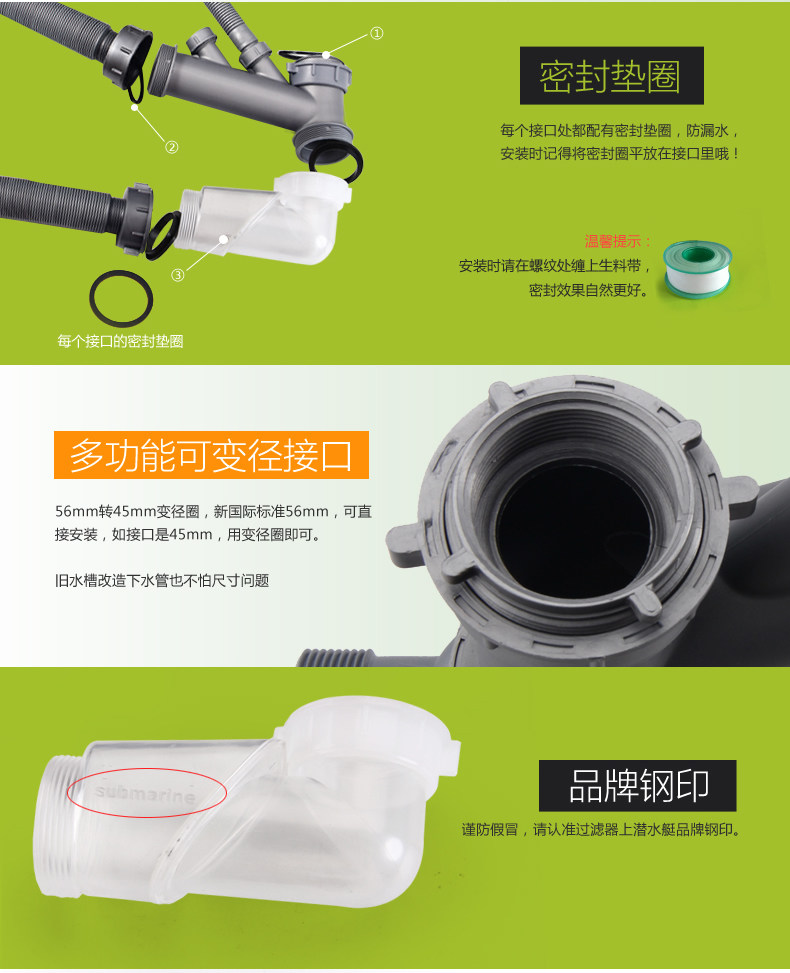 ①

②

③

每个接口的密封垫圈

密封垫圈

每个接口处都配有密封垫圈，防漏水，安装时记得将密封圈平放在接口里哦！

温馨提示：

安装时请在螺纹处缠上生料带，密封效果自然更好。

多功能可变径接口

56mm转45mm变径圈，新国际标准56mm，可直接安装，如接口是45mm，用变径圈即可。

旧水槽改造下水管也不怕尺寸问题

submarine

品牌钢印

谨防假冒，请认准过滤器上潜水艇品牌钢印。