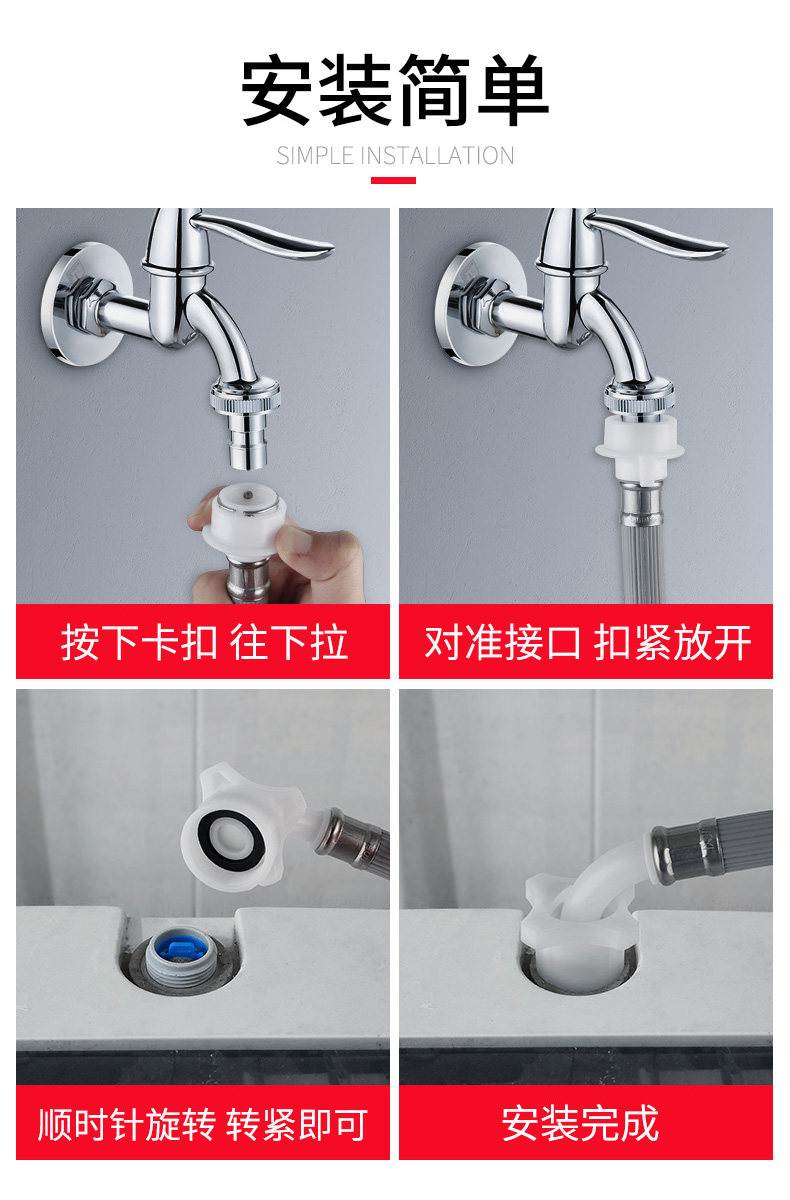 安装简单

SIMPLE INSTALLATION

按下卡扣 往下拉

对准接口 扣紧放开

顺时针旋转 转紧即可

安装完成