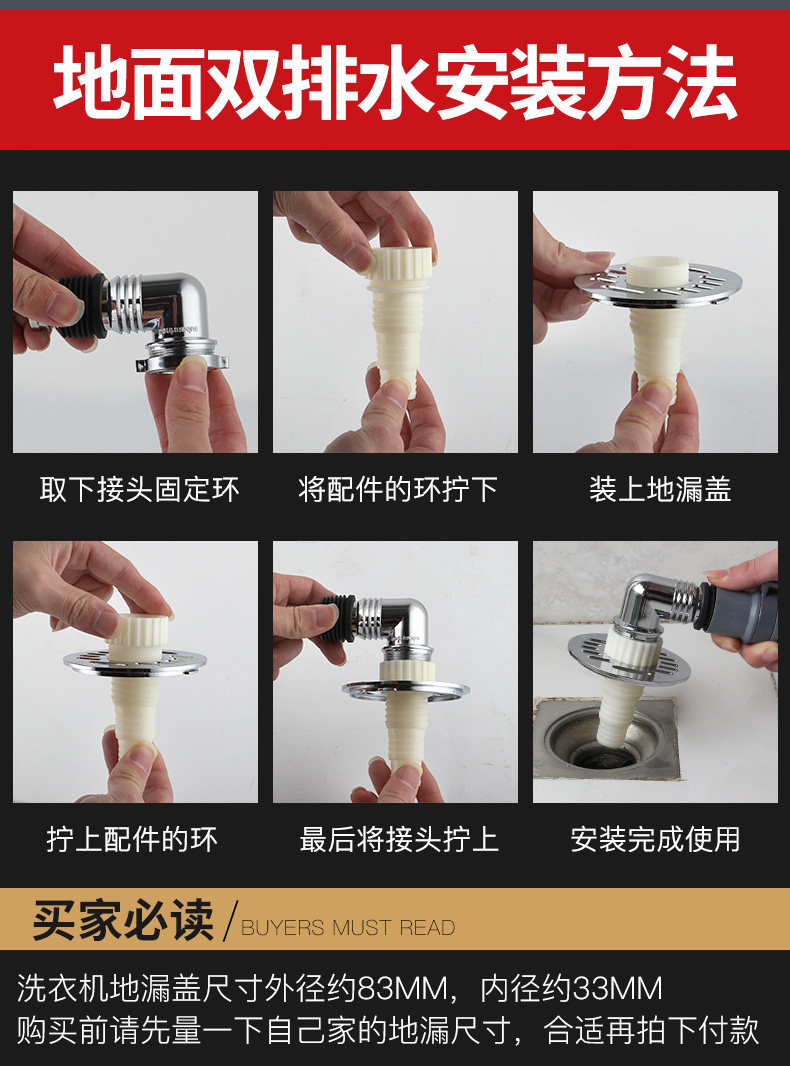 地面双排水安装方法

取下接头固定环

将配件的环拧下

装上地漏盖

拧上配件的环

最后将接头拧上

安装完成使用

买家必读 / BUYERS MUST READ

洗衣机地漏盖尺寸外径约83MM，内径约33MM
购买前请先量一下自己家的地漏尺寸，合适再拍下付款