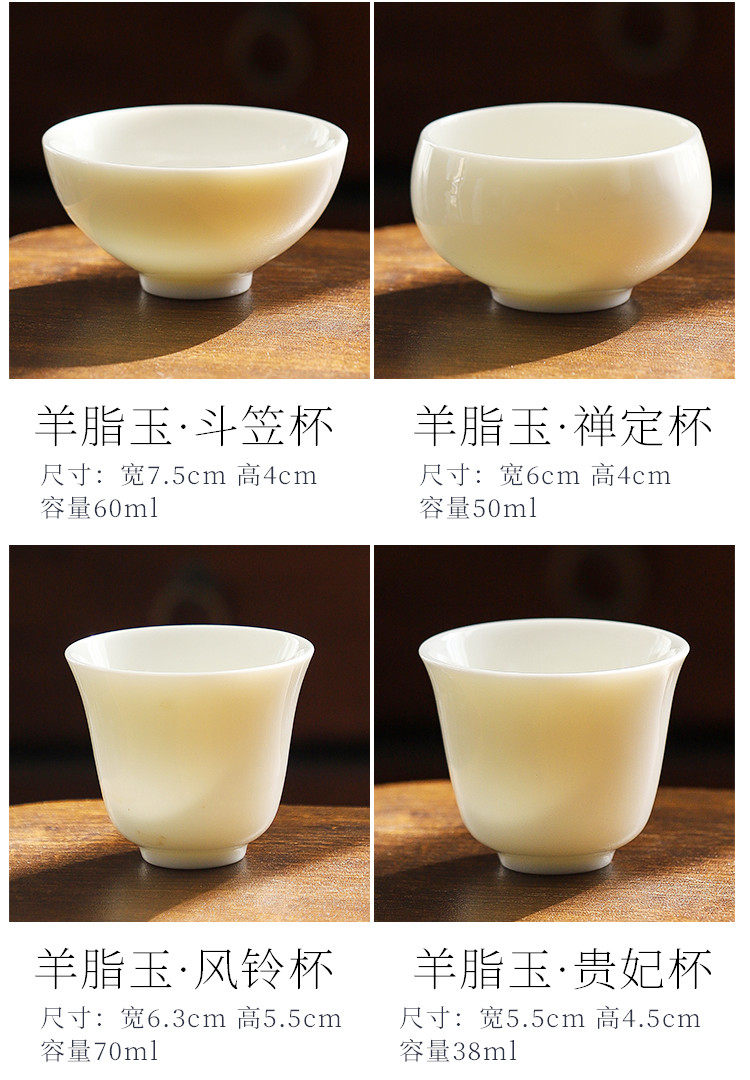 羊脂玉·斗笠杯
尺寸：宽7.5cm 高4cm
容量60ml

羊脂玉·禅定杯
尺寸：宽6cm 高4cm
容量50ml

羊脂玉·风铃杯
尺寸：宽6.3cm 高5.5cm
容量70ml

羊脂玉·贵妃杯
尺寸：宽5.5cm 高4.5cm
容量38ml