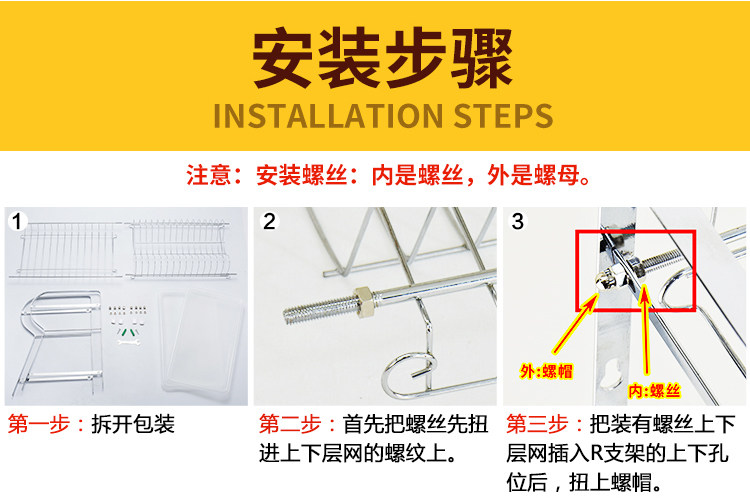 安装步骤
INSTALLATION STEPS

注意：安装螺丝：内是螺丝，外是螺母。

1

第一步：拆开包装

2

第二步：首先把螺丝先扭进上下层网的螺纹上。

3

外:螺帽

内:螺丝

第三步：把装有螺丝上下层网插入R支架的上下孔位后，扭上螺帽。