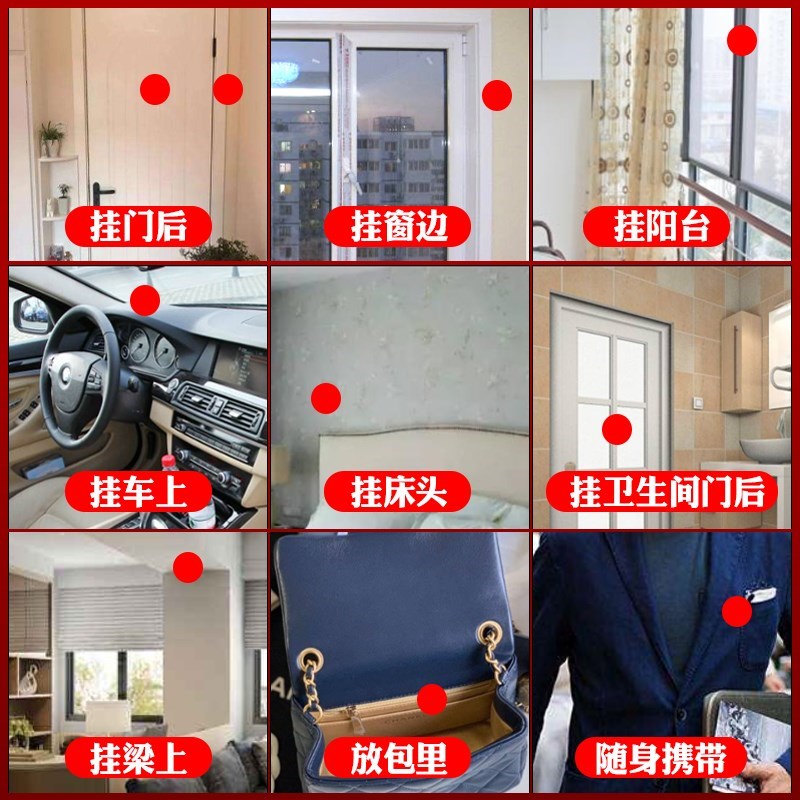 挂门后

挂窗边

挂阳台

挂车上

挂床头

挂卫生间门后

挂梁上

放包里

随身携带