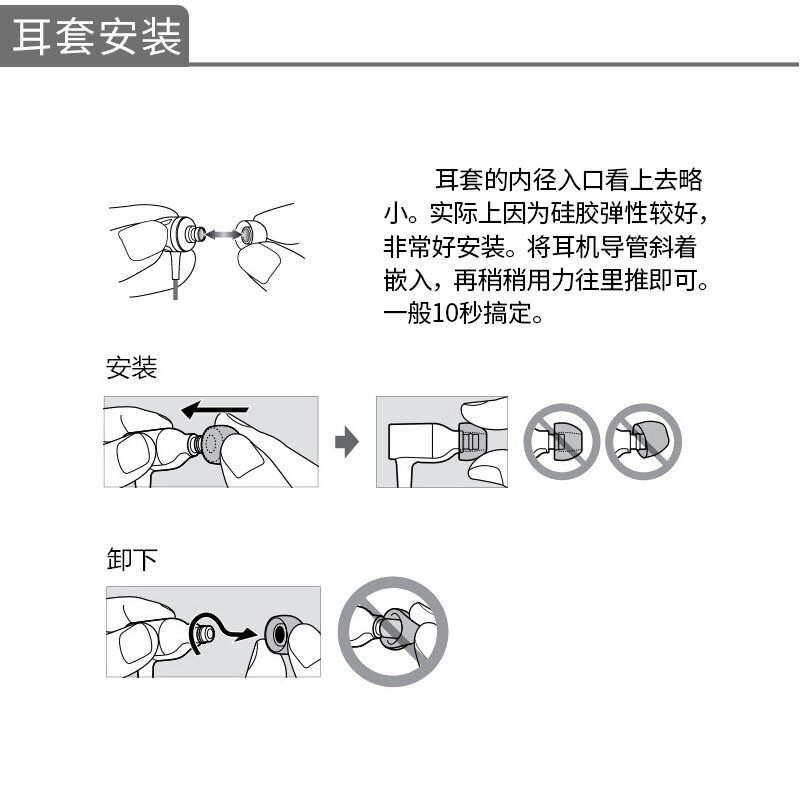 耳套安装

耳套的内径入口看上去略小。实际上因为硅胶弹性较好，非常好安装。将耳机导管斜着嵌入，再稍稍用力往里推即可。一般10秒搞定。

安装

卸下