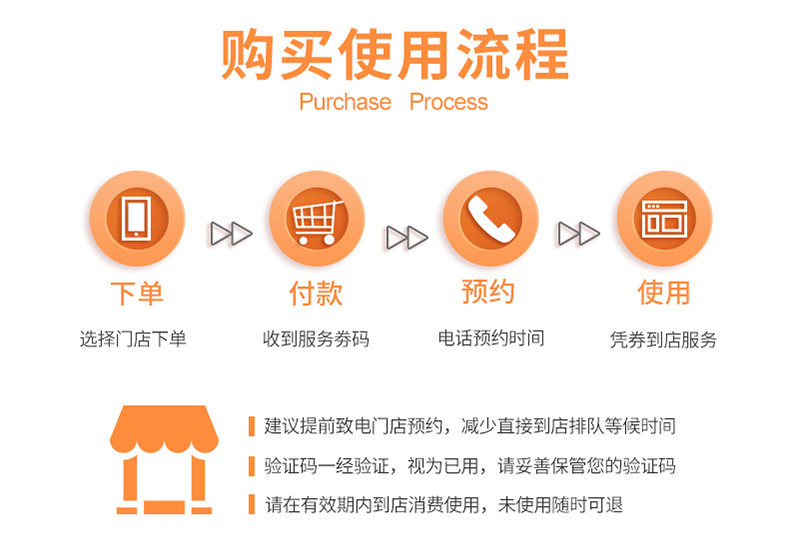 购买使用流程
Purchase Process

下单
选择门店下单

付款
收到服务券码

预约
电话预约时间

使用
凭券到店服务

建议提前致电门店预约，减少直接到店排队等候时间

验证码一经验证，视为已用，请妥善保管您的验证码

请在有效期内到店消费使用，未使用随时可退