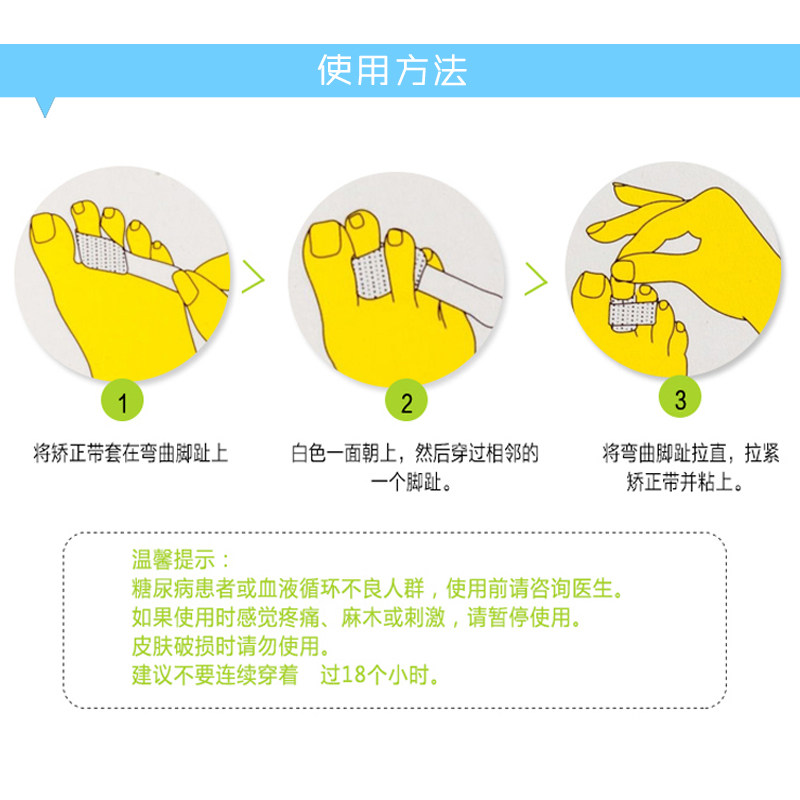 使用方法

1
将矫正带套在弯曲脚趾上

2
白色一面朝上，然后穿过相邻的一个脚趾。

3
将弯曲脚趾拉直，拉紧矫正带并粘上。

温馨提示：
糖尿病患者或血液循环不良人群，使用前请咨询医生。
如果使用时感觉疼痛、麻木或刺激，请暂停使用。
皮肤破损时请勿使用。
建议不要连续穿着 过18个小时。