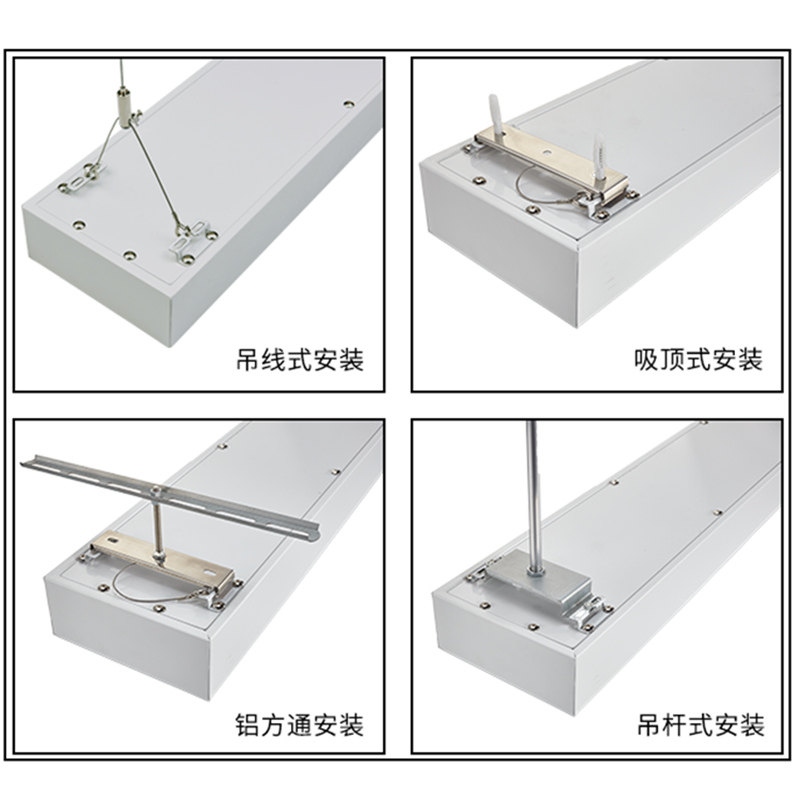 吊线式安装

吸顶式安装

铝方通安装

吊杆式安装