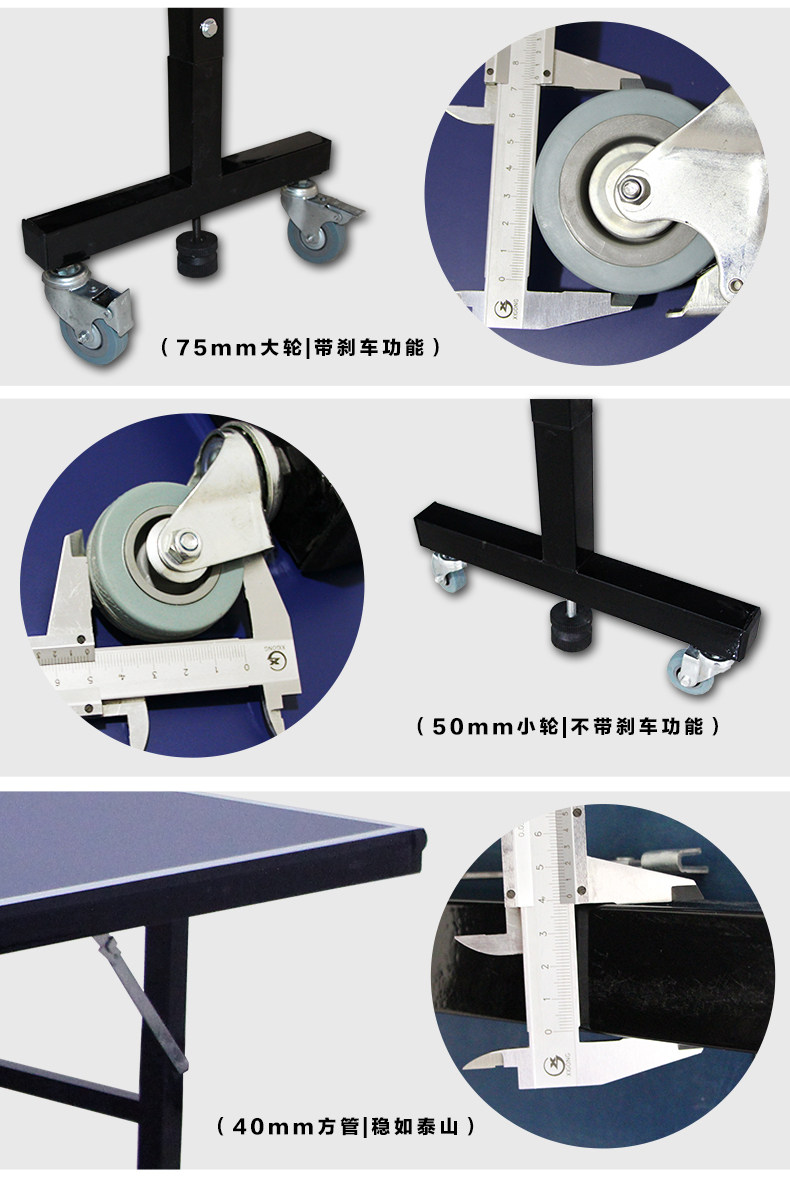 （75mm大轮|带刹车功能）

（50mm小轮|不带刹车功能）

（40mm方管|稳如泰山）