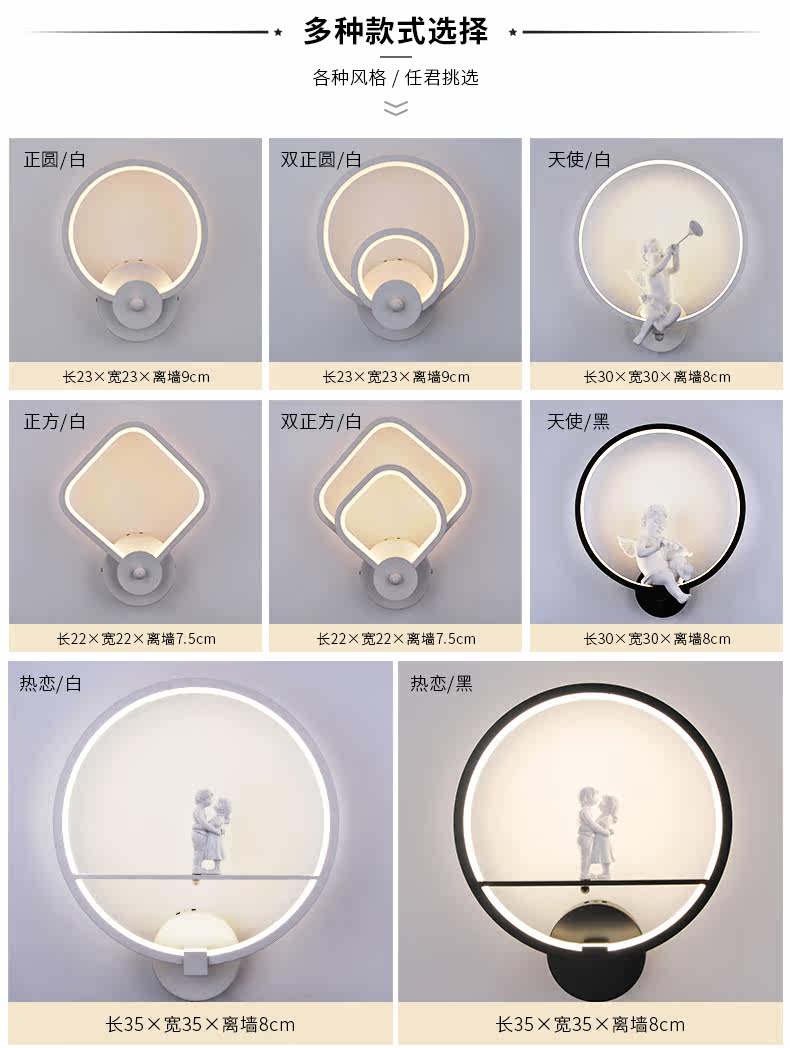 多种款式选择

各种风格 / 任君挑选

正圆/白

长23×宽23×离墙9cm

双正圆/白

长23×宽23×离墙9cm

天使/白

长30×宽30×离墙8cm

正方/白

长22×宽22×离墙7.5cm

双正方/白

长22×宽22×离墙7.5cm

天使/黑

长30×宽30×离墙8cm

热恋/白

长35×宽35×离墙8cm

热恋/黑

长35×宽35×离墙8cm