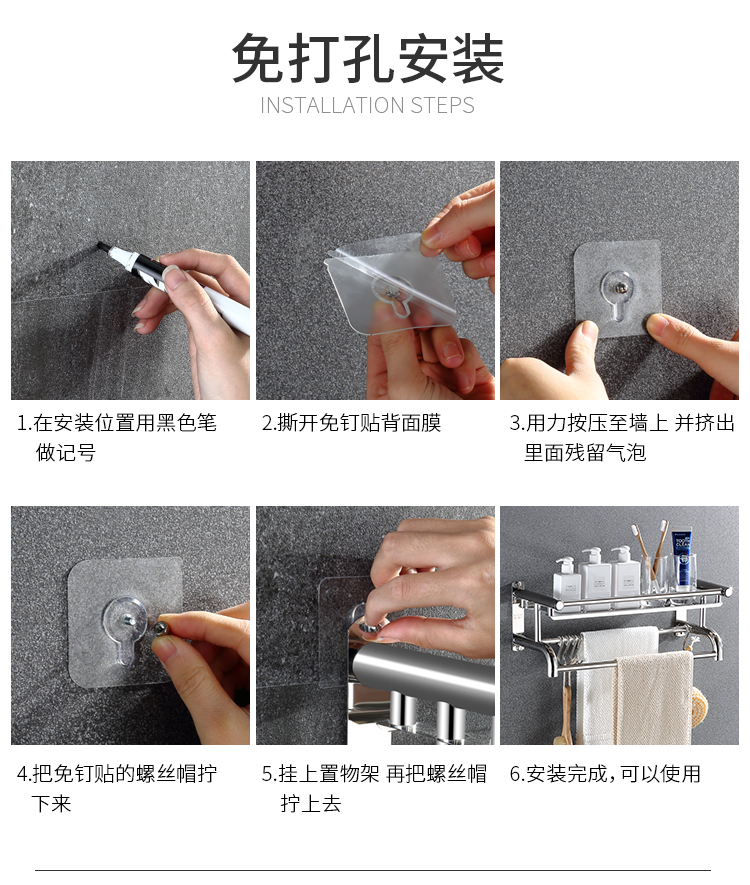 免打孔安装
INSTALLATION STEPS

1.在安装位置用黑色笔做记号

2.撕开免钉贴背面膜

3.用力按压至墙上 并挤出里面残留气泡

4.把免钉贴的螺丝帽拧下来

5.挂上置物架 再把螺丝帽拧上去

6.安装完成，可以使用