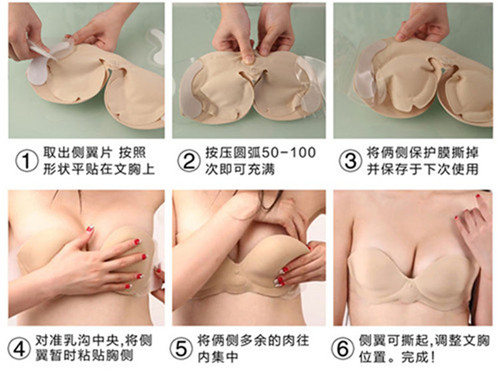 ① 取出侧翼片 按照形状平贴在文胸上

② 按压圆弧50-100次即可充满

③ 将俩侧保护膜撕掉并保存于下次使用

④ 对准乳沟中央,将侧翼暂时粘贴胸侧

⑤ 将俩侧多余的肉往内集中

⑥ 侧翼可撕起,调整文胸位置。完成!