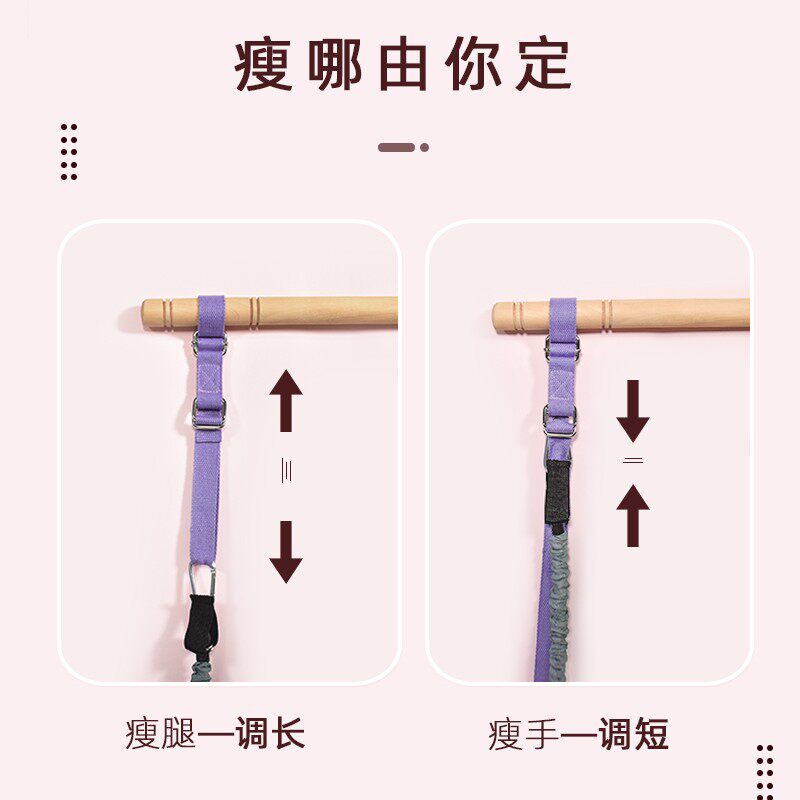 瘦哪由你定

瘦腿—调长

瘦手—调短