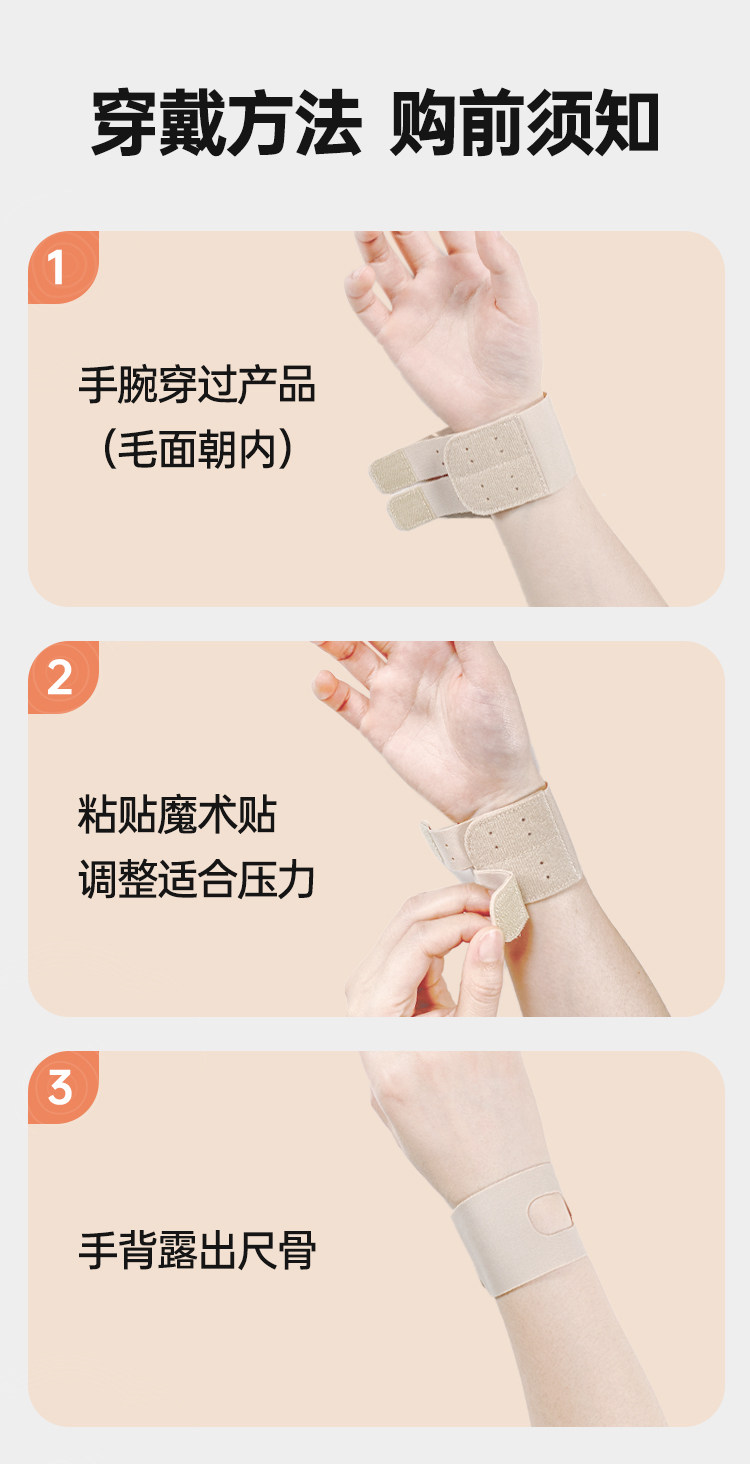 穿戴方法 购前须知

1

手腕穿过产品
（毛面朝内）

2

粘贴魔术贴
调整适合压力

3

手背露出尺骨