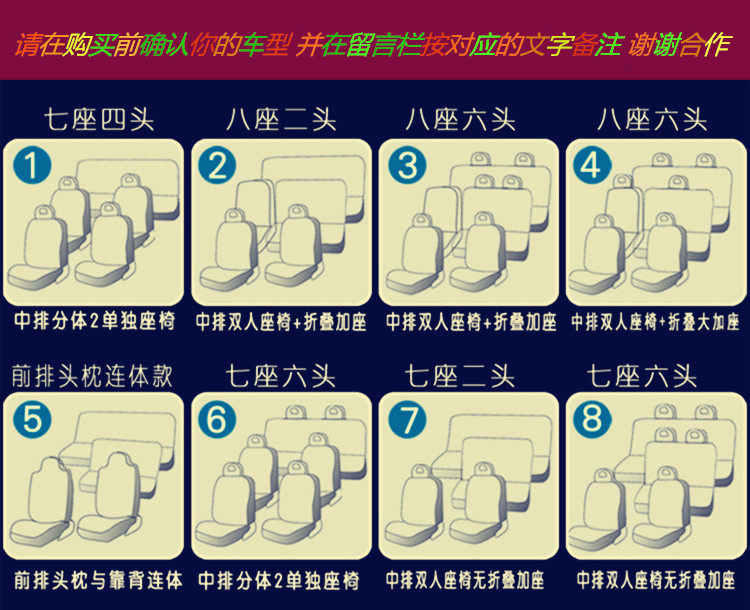 请在购买前确认你的车型 并在留言栏按对应的文字备注 谢谢合作

七座四头
1
中排分体2单独座椅

八座二头
2
中排双人座椅+折叠加座

八座六头
3
中排双人座椅+折叠加座

八座六头
4
中排双人座椅+折叠大加座

前排头枕连体款
5
前排头枕与靠背连体

七座六头
6
中排分体2单独座椅

七座二头
7
中排双人座椅无折叠加座

七座六头
8
中排双人座椅无折叠加座