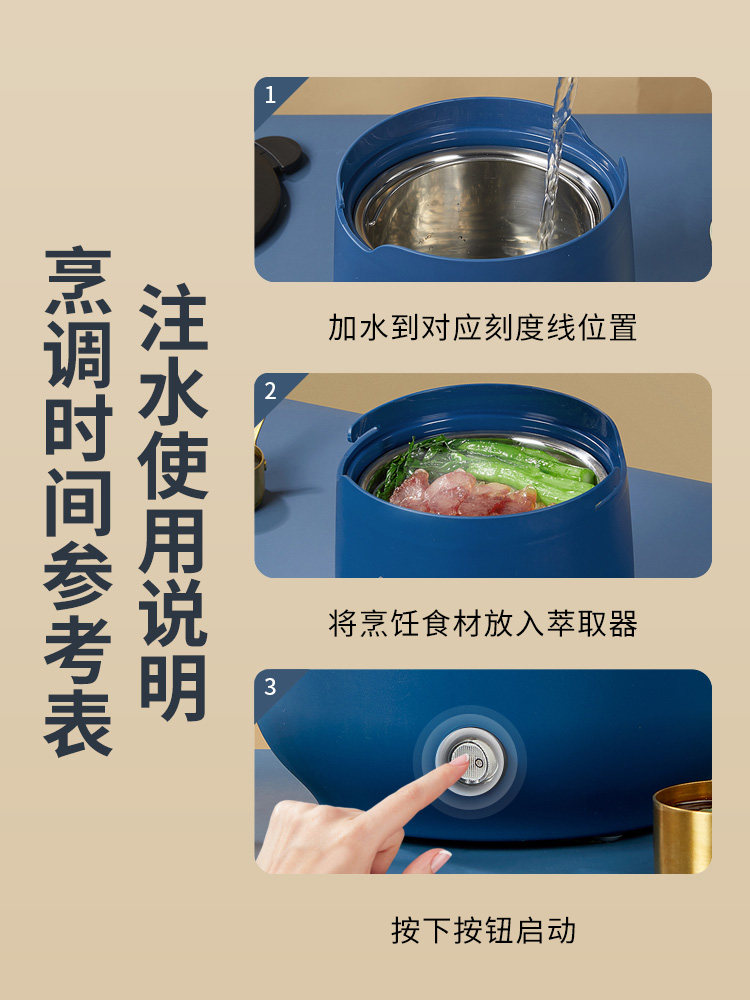 注水使用说明

烹调时间参考表

1

加水到对应刻度线位置

2

将烹饪食材放入萃取器

3

按下按钮启动