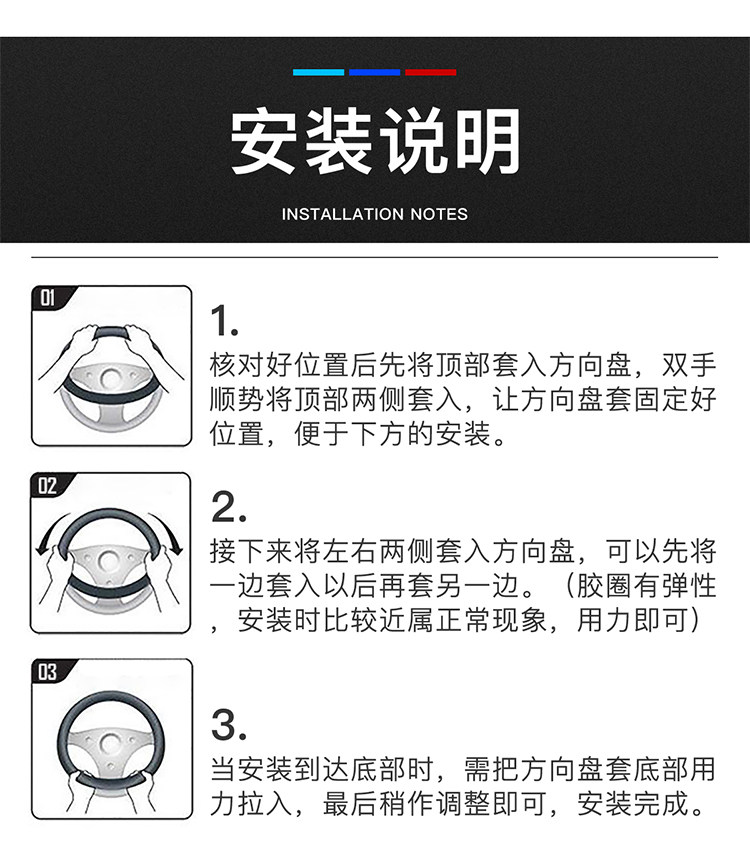 安装说明

INSTALLATION NOTES

01

1.

核对好位置后先将顶部套入方向盘，双手顺势将顶部两侧套入，让方向盘套固定好位置，便于下方的安装。

02

2.

接下来将左右两侧套入方向盘，可以先将一边套入以后再套另一边。（胶圈有弹性，安装时比较近属正常现象，用力即可）

03

3.

当安装到达底部时，需把方向盘套底部用力拉入，最后稍作调整即可，安装完成。