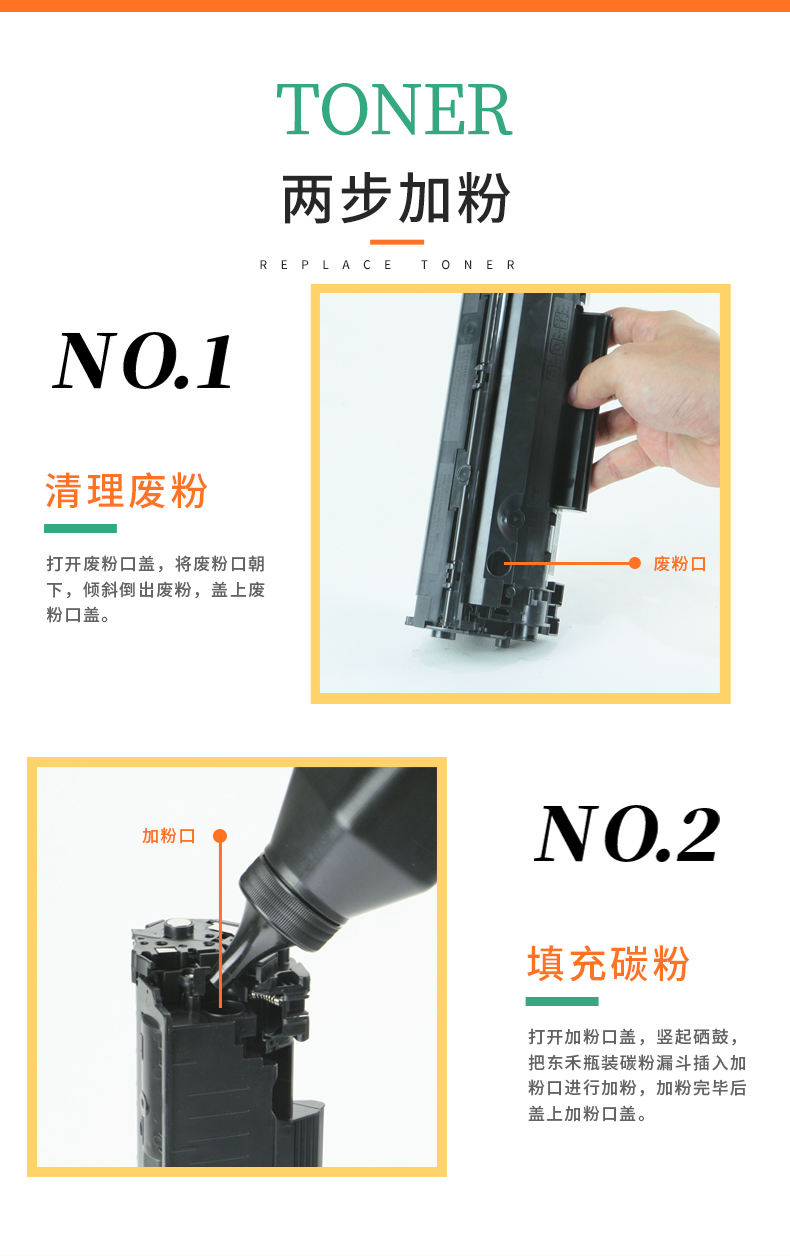 TONER

两步加粉

REPLACE TONER

NO.1

清理废粉

打开废粉口盖，将废粉口朝下，倾斜倒出废粉，盖上废粉口盖。

废粉口

加粉口

NO.2

填充碳粉

打开加粉口盖，竖起硒鼓，把东禾瓶装碳粉漏斗插入加粉口进行加粉，加粉完毕后盖上加粉口盖。