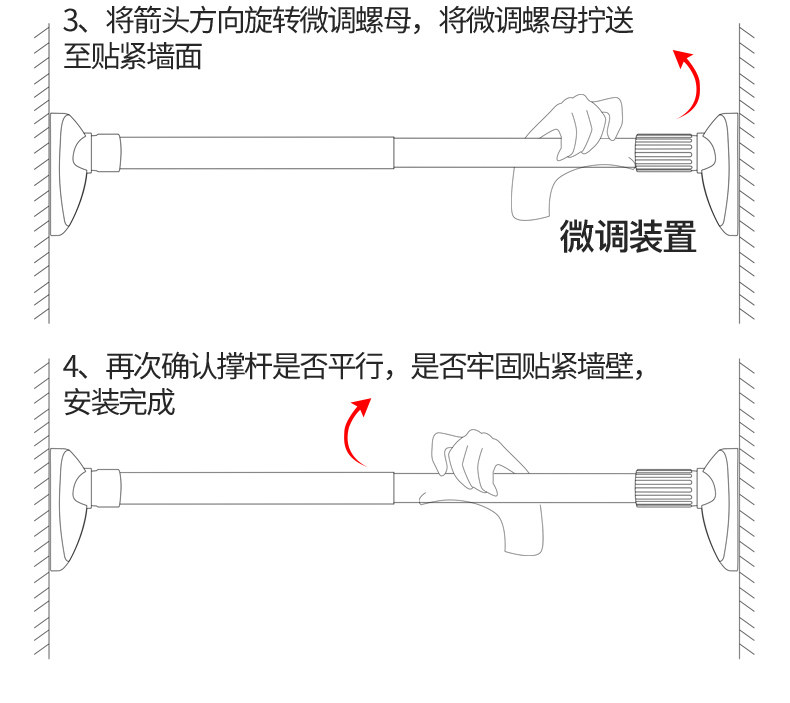 3、将箭头方向旋转微调螺母，将微调螺母拧送至贴紧墙面

微调装置

4、再次确认撑杆是否平行，是否牢固贴紧墙壁，安装完成