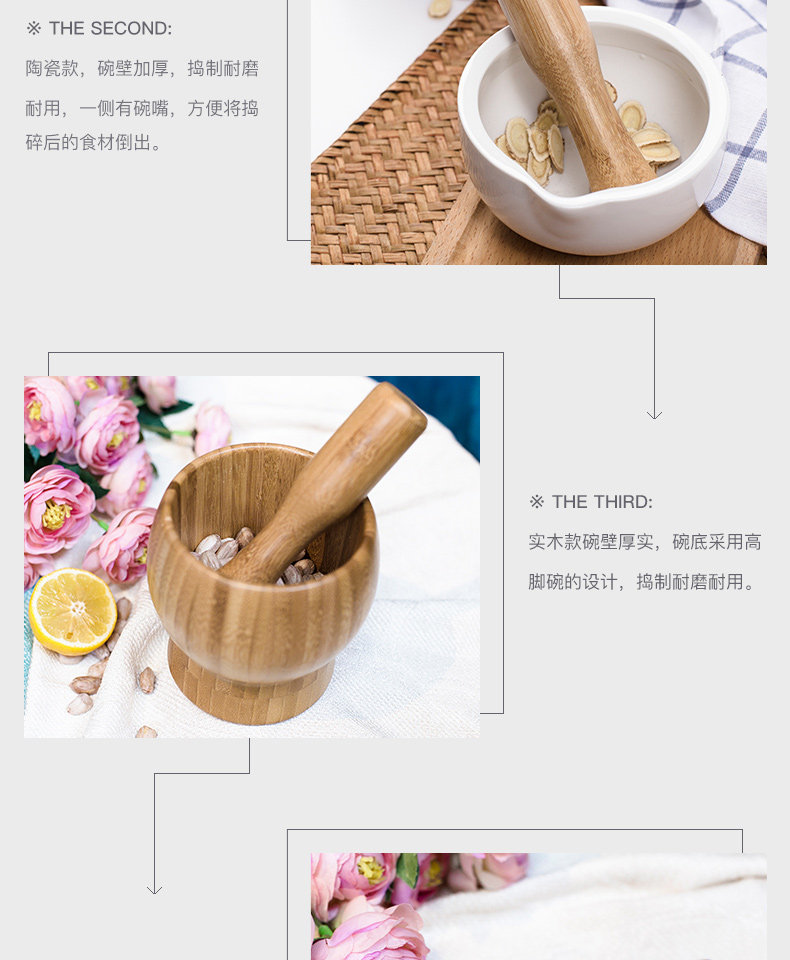 ※ THE SECOND:

陶瓷款，碗壁加厚，捣制耐磨耐用，一侧有碗嘴，方便将捣碎后的食材倒出。

※ THE THIRD:

实木款碗壁厚实，碗底采用高脚碗的设计，捣制耐磨耐用。