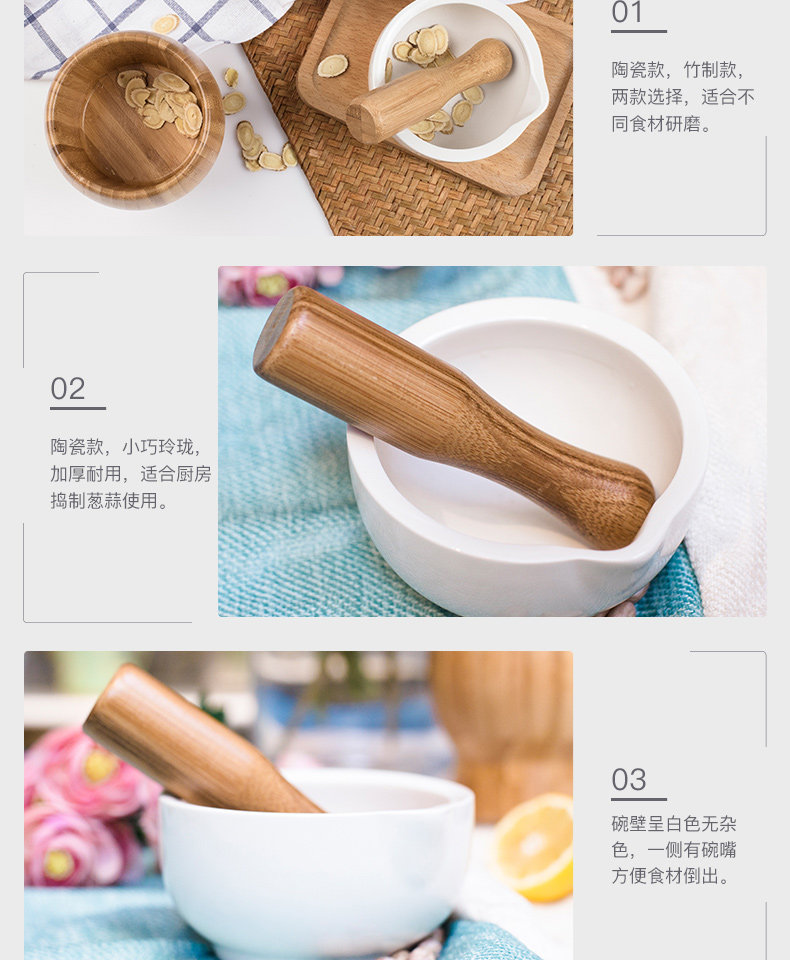 01

陶瓷款，竹制款，两款选择，适合不同食材研磨。

02

陶瓷款，小巧玲珑，加厚耐用，适合厨房捣制葱蒜使用。

03

碗壁呈白色无杂色，一侧有碗嘴方便食材倒出。