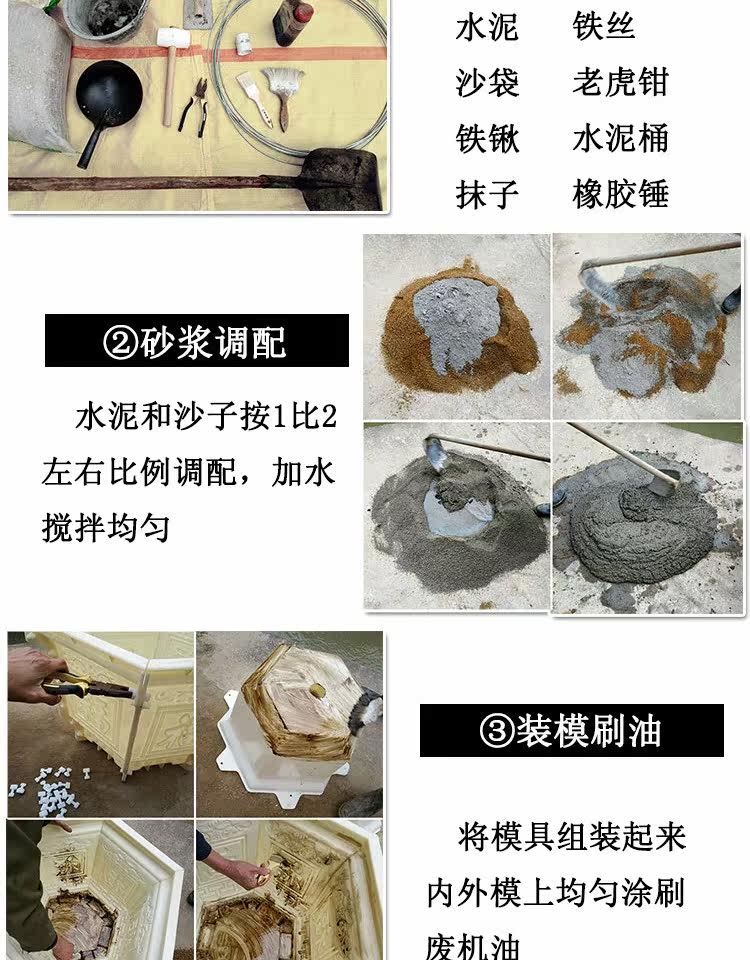 水泥　铁丝
沙袋　老虎钳
铁锹　水泥桶
抹子　橡胶锤

②砂浆调配

水泥和沙子按1比2左右比例调配，加水搅拌均匀

③装模刷油

将模具组装起来内外模上均匀涂刷废机油