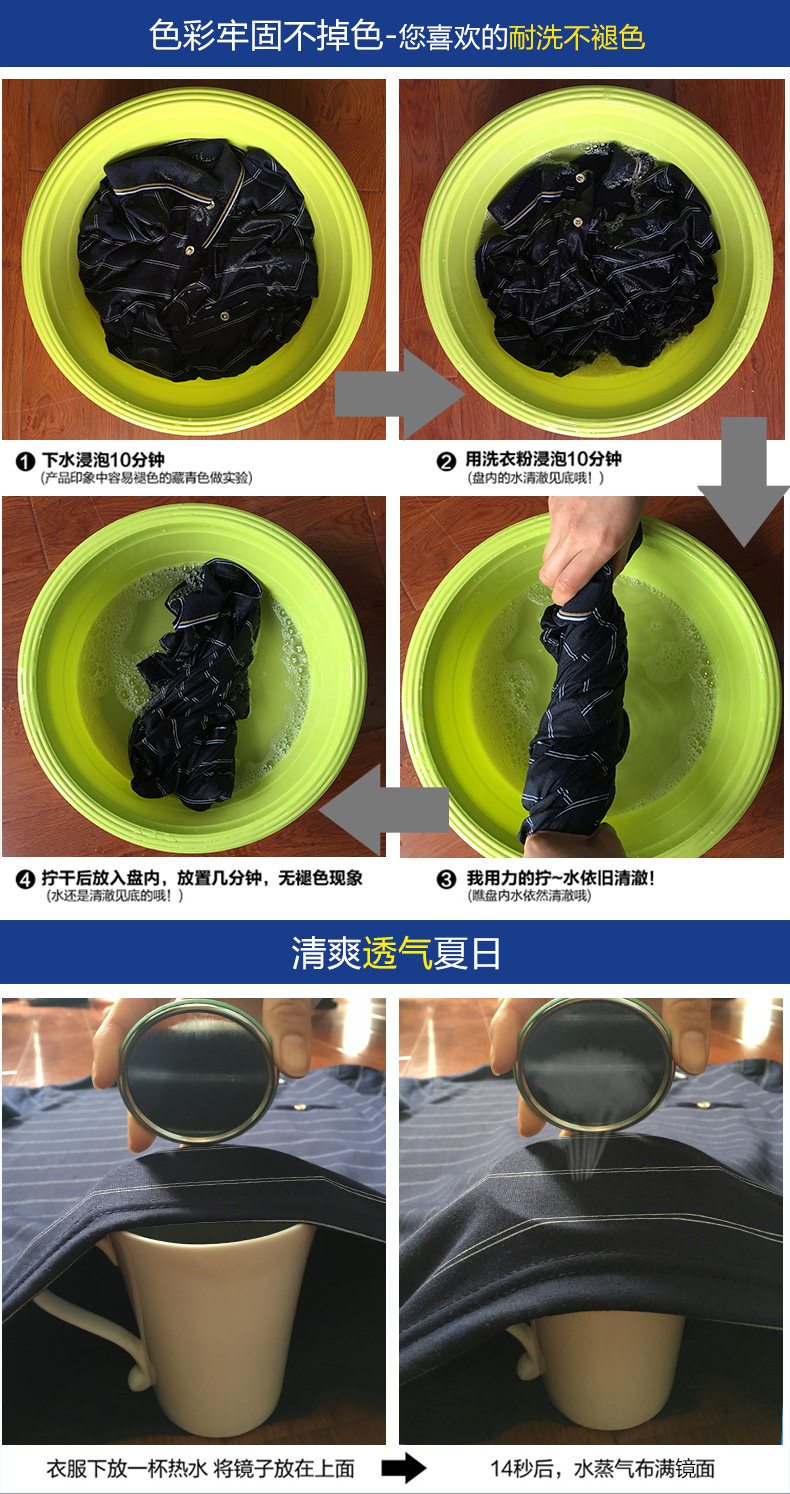 色彩牢固不掉色-您喜欢的耐洗不褪色

❶ 下水浸泡10分钟
(产品印象中容易褪色的藏青色做实验)

❷ 用洗衣粉浸泡10分钟
(盘内的水清澈见底哦!)

❹ 拧干后放入盘内，放置几分钟，无褪色现象
(水还是清澈见底的哦!)

❸ 我用力的拧~水依旧清澈!
(瞧盘内水依然清澈哦)

清爽透气夏日

衣服下放一杯热水 将镜子放在上面

14秒后，水蒸气布满镜面