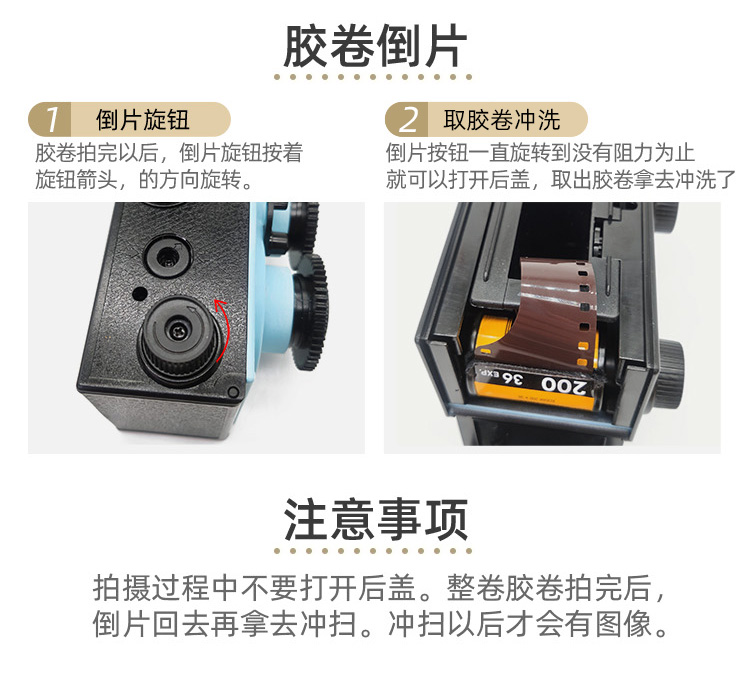 胶卷倒片

1 倒片旋钮

胶卷拍完以后，倒片旋钮按着旋钮箭头，的方向旋转。

2 取胶卷冲洗

倒片按钮一直旋转到没有阻力为止就可以打开后盖，取出胶卷拿去冲洗了

200 36 EXP.

注意事项

拍摄过程中不要打开后盖。整卷胶卷拍完后，倒片回去再拿去冲扫。冲扫以后才会有图像。