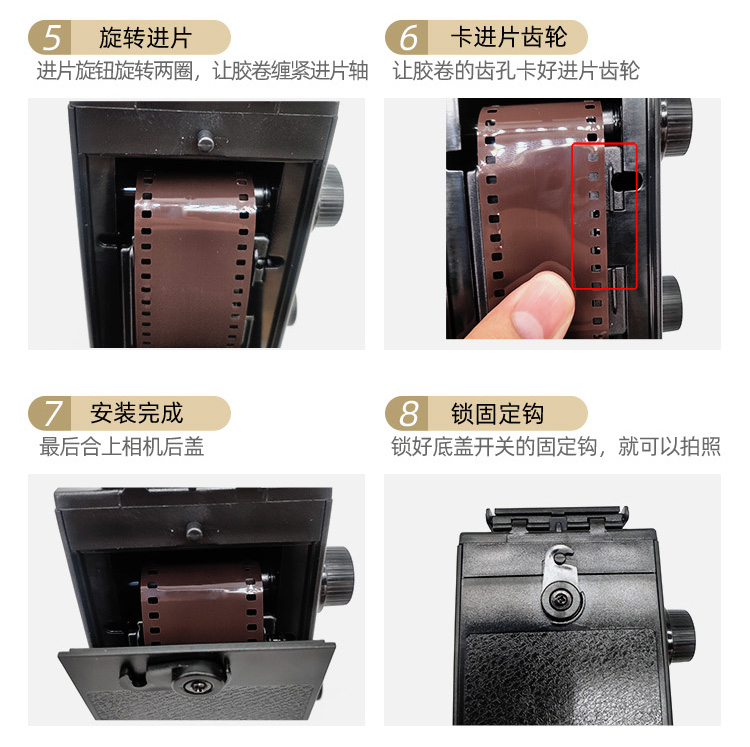 5 旋转进片

进片旋钮旋转两圈，让胶卷缠紧进片轴

6 卡进片齿轮

让胶卷的齿孔卡好进片齿轮

7 安装完成

最后合上相机后盖

8 锁固定钩

锁好底盖开关的固定钩，就可以拍照