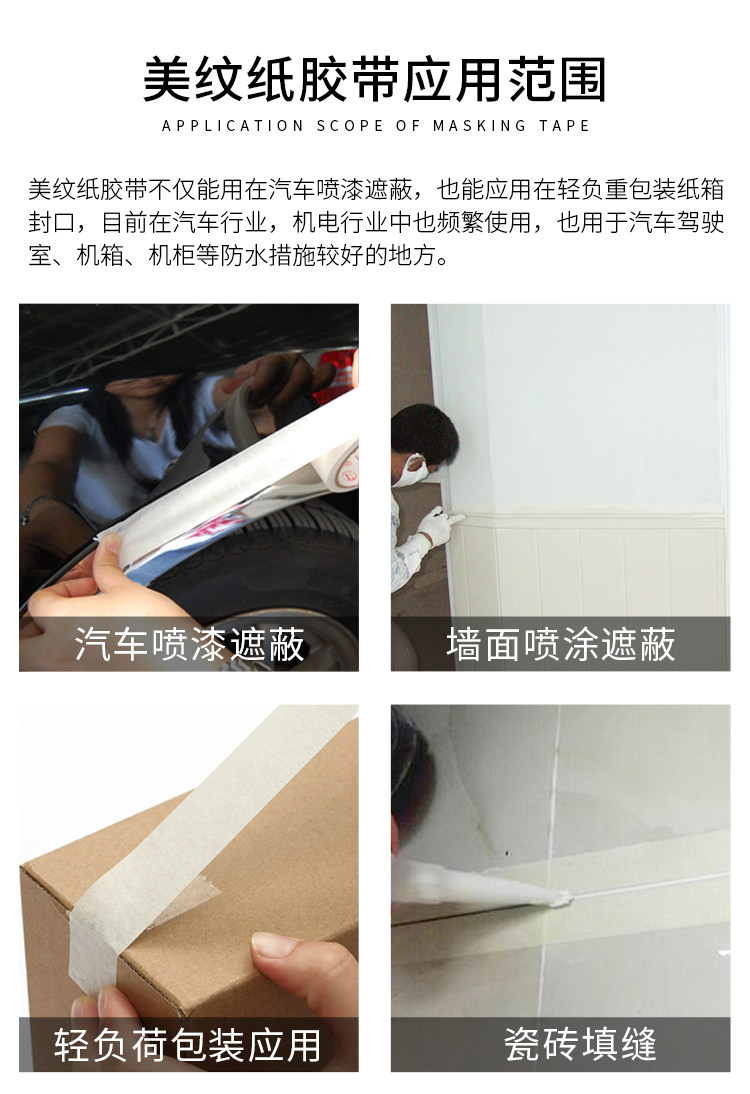 美纹纸胶带应用范围

APPLICATION SCOPE OF MASKING TAPE

美纹纸胶带不仅能用在汽车喷漆遮蔽，也能应用在轻负重包装纸箱封口，目前在汽车行业，机电行业中也频繁使用，也用于汽车驾驶室、机箱、机柜等防水措施较好的地方。

汽车喷漆遮蔽

墙面喷涂遮蔽

轻负荷包装应用

瓷砖填缝