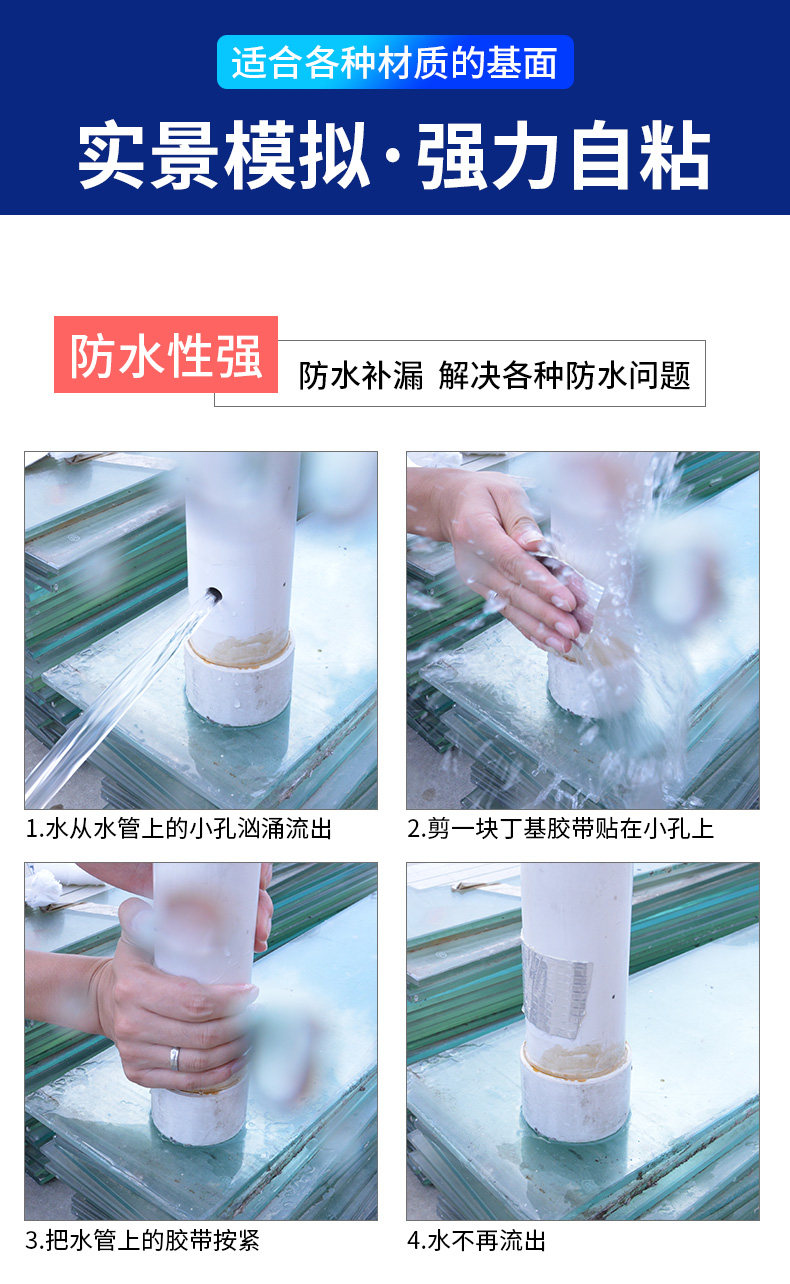 适合各种材质的基面

实景模拟·强力自粘

防水性强

防水补漏 解决各种防水问题

1.水从水管上的小孔汹涌流出

2.剪一块丁基胶带贴在小孔上

3.把水管上的胶带按紧

4.水不再流出