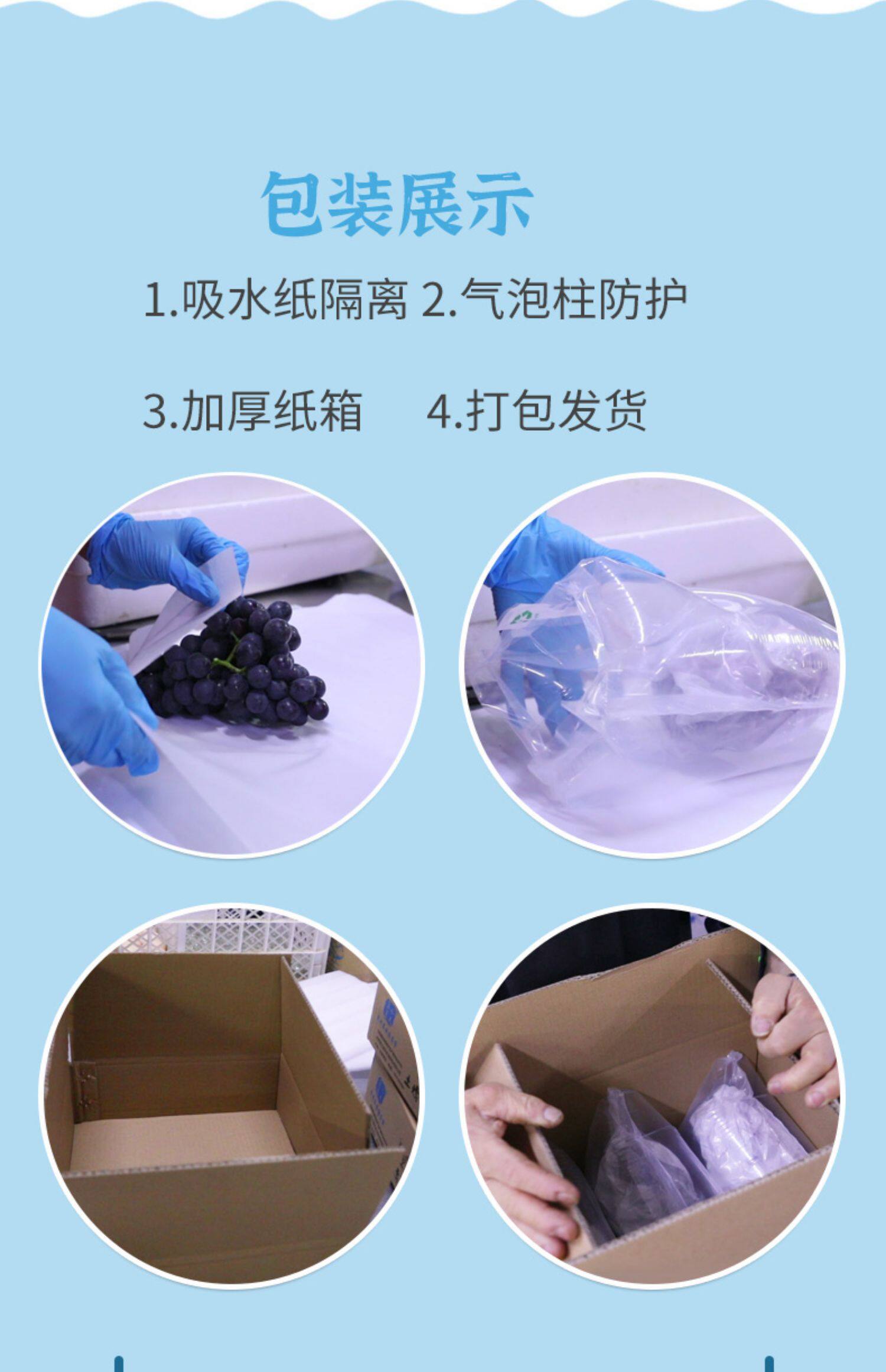 包装展示

1.吸水纸隔离 2.气泡柱防护

3.加厚纸箱 4.打包发货