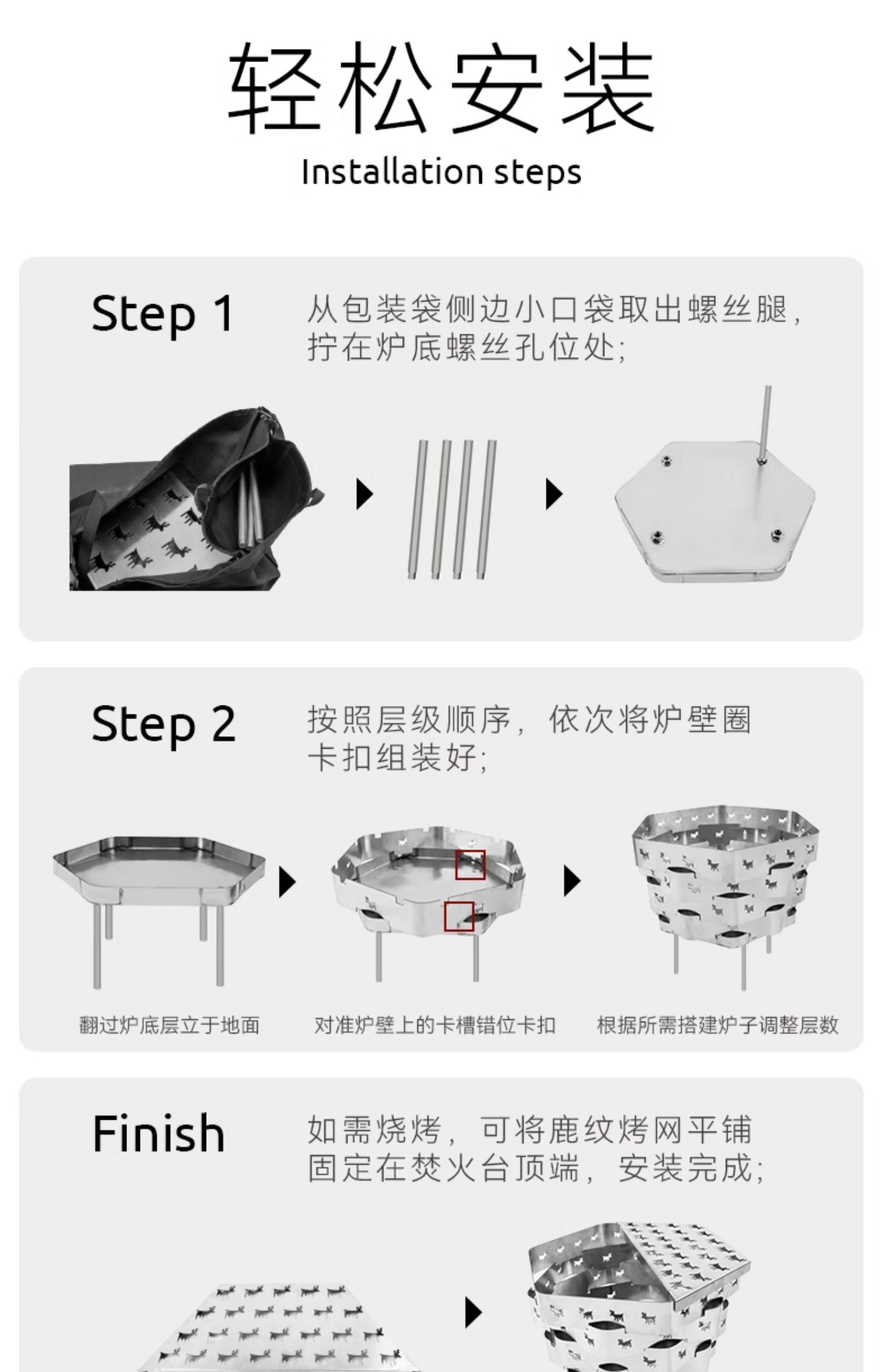 轻松安装
Installation steps

Step 1
从包装袋侧边小口袋取出螺丝腿,拧在炉底螺丝孔位处;

Step 2
按照层级顺序,依次将炉壁圈卡扣组装好;

翻过炉底层立于地面
对准炉壁上的卡槽错位卡扣
根据所需搭建炉子调整层数

Finish
如需烧烤,可将鹿纹烤网平铺固定在焚火台顶端,安装完成;