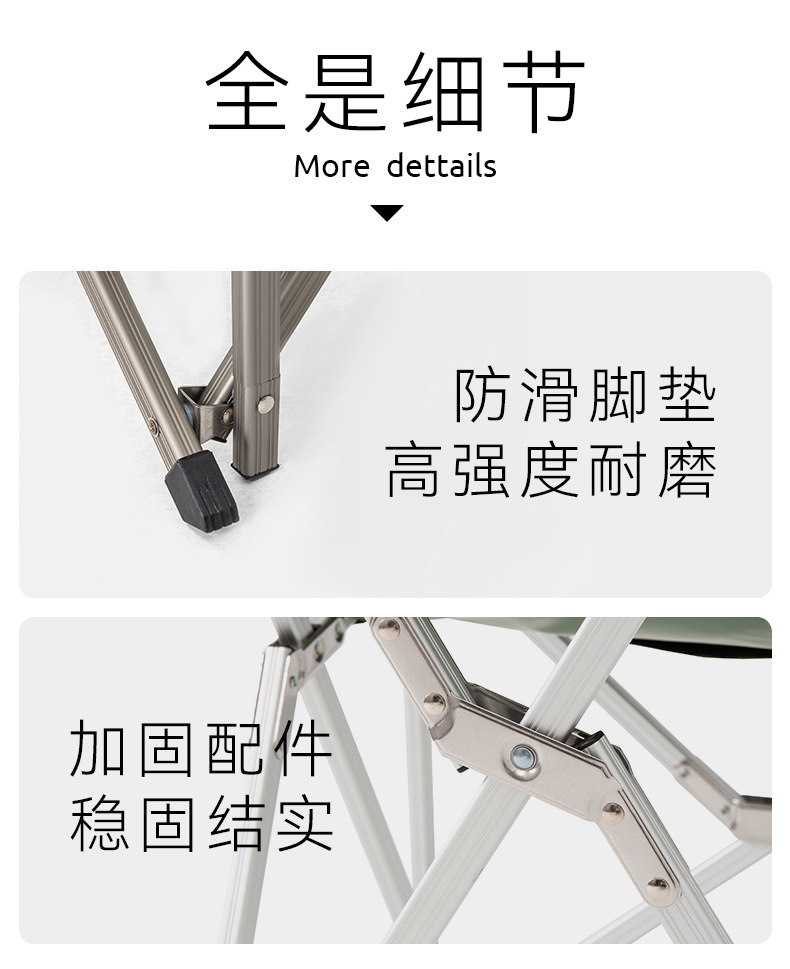 全是细节

More dettails

防滑脚垫
高强度耐磨

加固配件
稳固结实