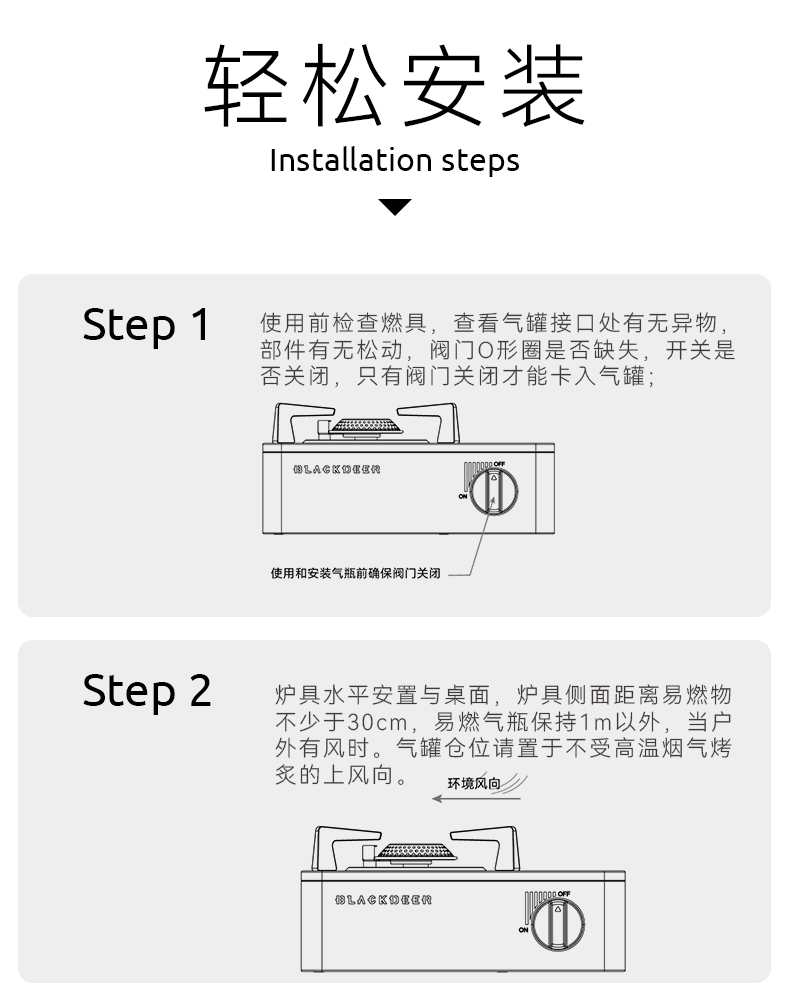 轻松安装

Installation steps

Step 1

使用前检查燃具，查看气罐接口处有无异物，部件有无松动，阀门O形圈是否缺失，开关是否关闭，只有阀门关闭才能卡入气罐；

BLACKDEER

OFF

ON

使用和安装气瓶前确保阀门关闭

Step 2

炉具水平安置与桌面，炉具侧面距离易燃物不少于30cm，易燃气瓶保持1m以外，当户外有风时。气罐仓位请置于不受高温烟气烤炙的上风向。

环境风向

BLACKDEER

OFF

ON