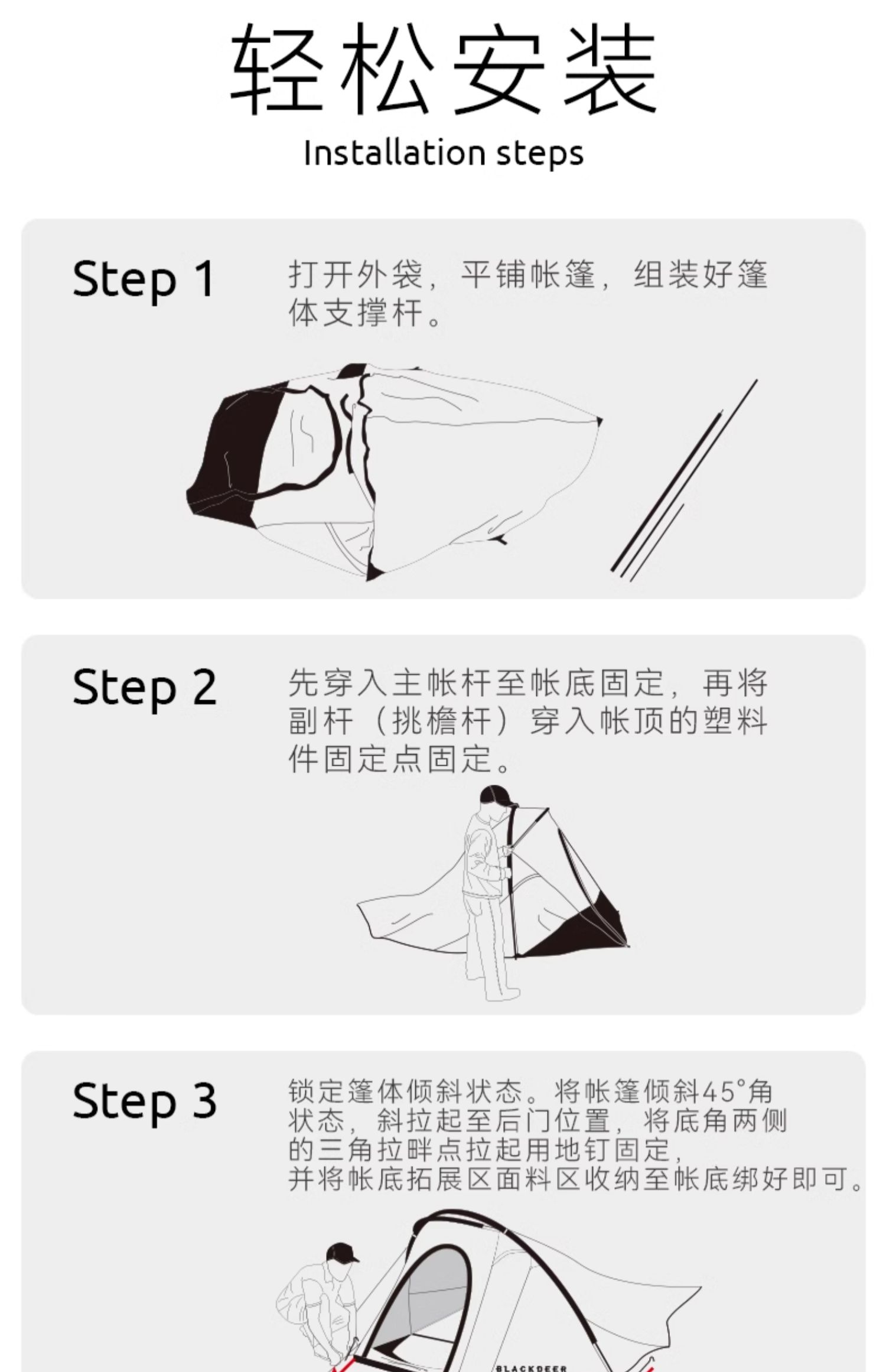 轻松安装

Installation steps

Step 1

打开外袋，平铺帐篷，组装好篷体支撑杆。

Step 2

先穿入主帐杆至帐底固定，再将副杆（挑檐杆）穿入帐顶的塑料件固定点固定。

Step 3

锁定篷体倾斜状态。将帐篷倾斜45°角状态，斜拉起至后门位置，将底角两侧的三角拉畔点拉起用地钉固定，并将帐底拓展区面料区收纳至帐底绑好即可。

BLACKDEER