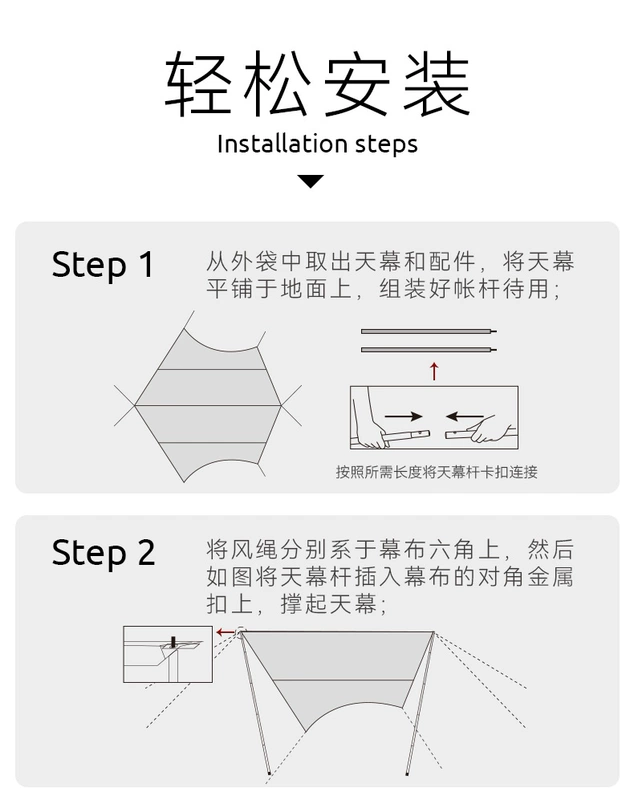 轻松安装
Installation steps

Step 1
从外袋中取出天幕和配件，将天幕平铺于地面上，组装好帐杆待用；

按照所需长度将天幕杆卡扣连接

Step 2
将风绳分别系于幕布六角上，然后如图将天幕杆插入幕布的对角金属扣上，撑起天幕；