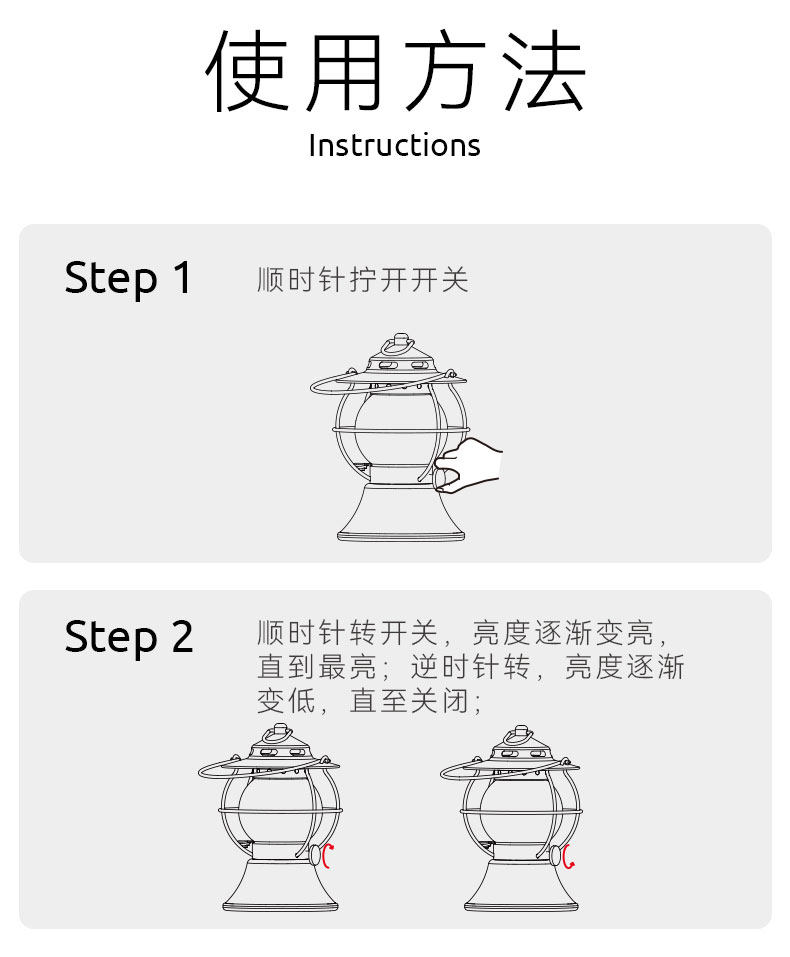 使用方法
Instructions

Step 1 顺时针拧开开关

Step 2 顺时针转开关，亮度逐渐变亮，直到最亮；逆时针转，亮度逐渐变低，直至关闭；