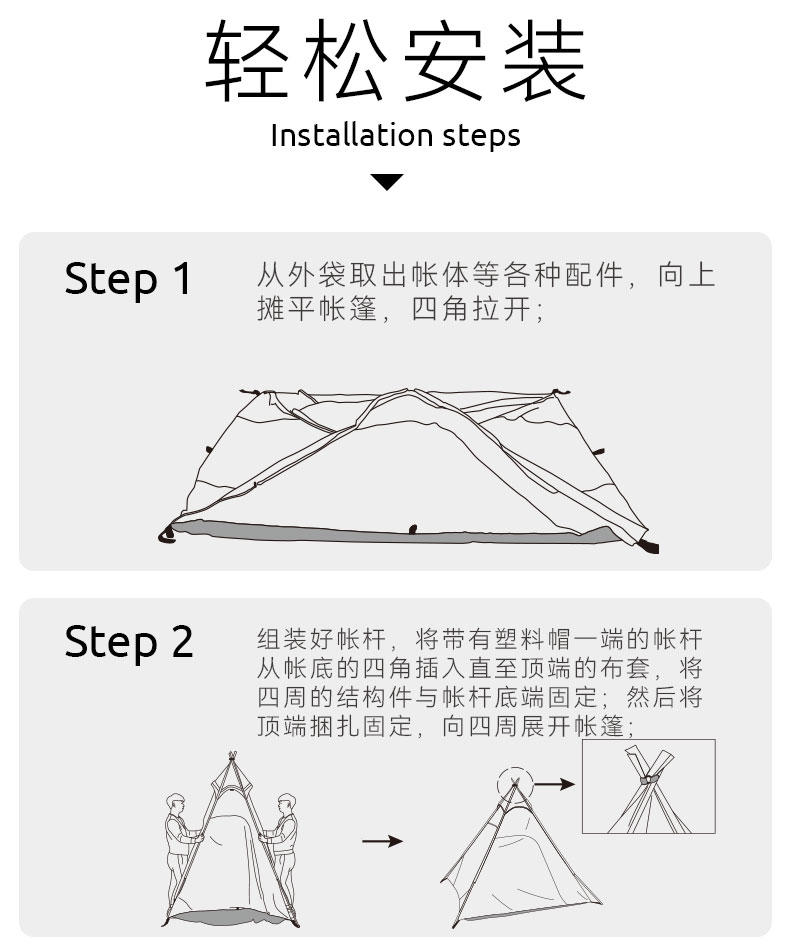 轻松安装

Installation steps

Step 1

从外袋取出帐体等各种配件，向上摊平帐篷，四角拉开；

Step 2

组装好帐杆，将带有塑料帽一端的帐杆从帐底的四角插入直至顶端的布套，将四周的结构件与帐杆底端固定；然后将顶端捆扎固定，向四周展开帐篷；