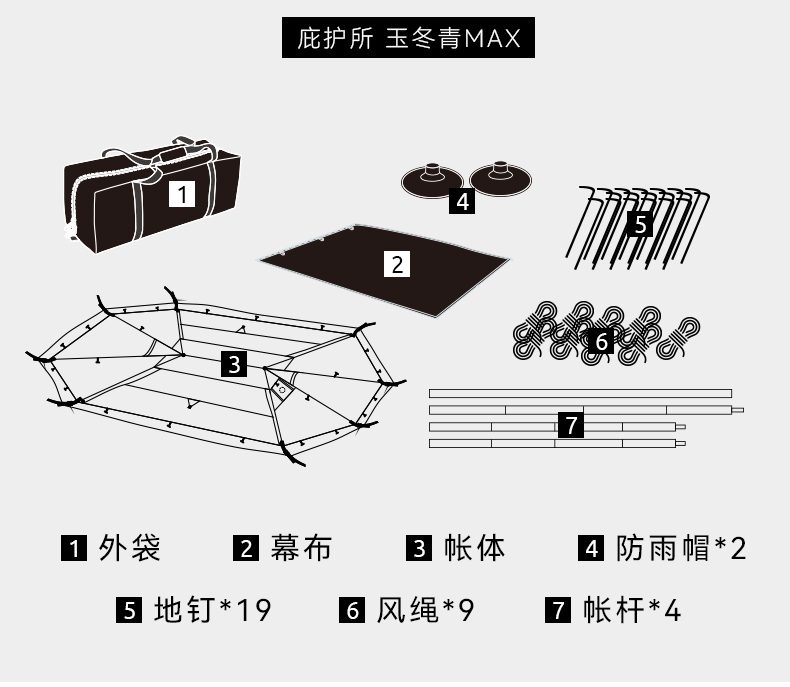 庇护所 玉冬青MAX

1

4

5

2

6

3

7

1 外袋 2 幕布 3 帐体 4 防雨帽*2

5 地钉*19 6 风绳*9 7 帐杆*4