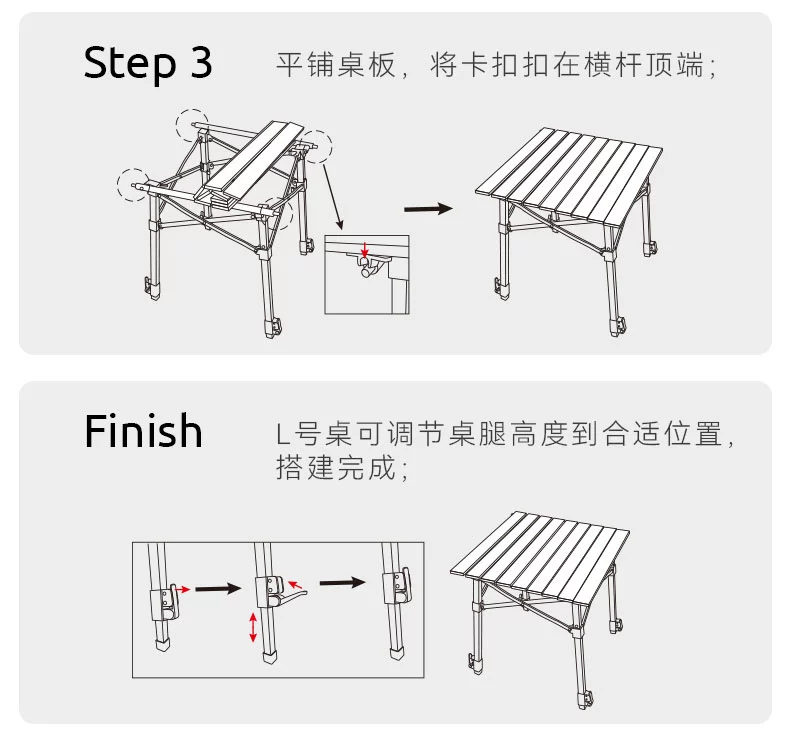 Step 3

平铺桌板，将卡扣扣在横杆顶端；

Finish

L号桌可调节桌腿高度到合适位置，搭建完成；