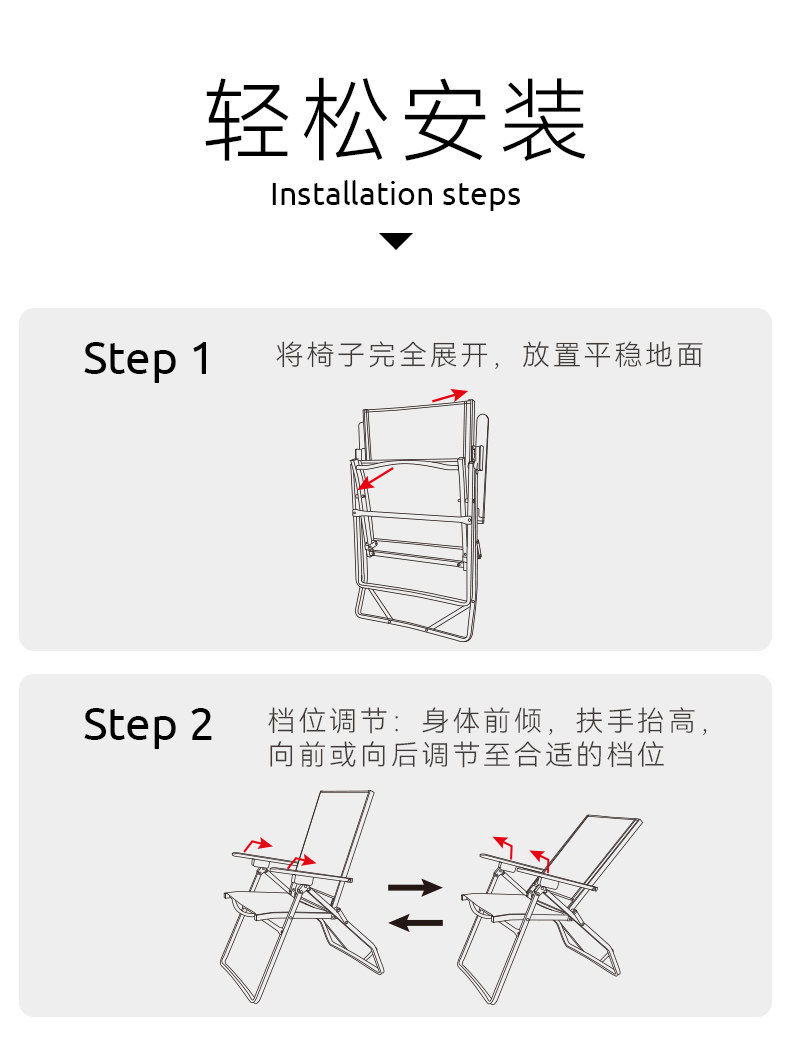 轻松安装
Installation steps

Step 1
将椅子完全展开，放置平稳地面

Step 2
档位调节：身体前倾，扶手抬高，向前或向后调节至合适的档位