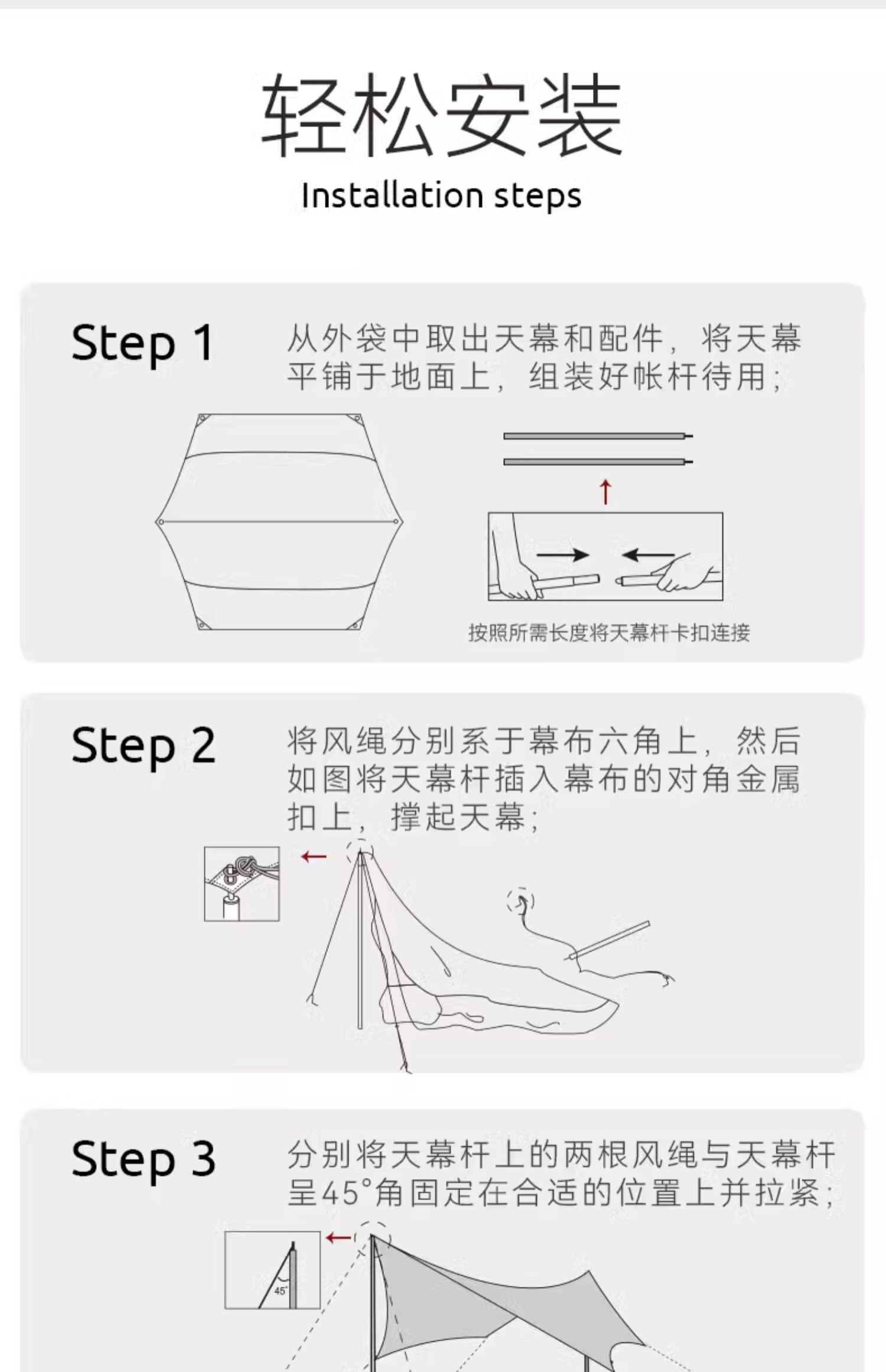 轻松安装
Installation steps

Step 1
从外袋中取出天幕和配件，将天幕平铺于地面上，组装好帐杆待用；

按照所需长度将天幕杆卡扣连接

Step 2
将风绳分别系于幕布六角上，然后如图将天幕杆插入幕布的对角金属扣上，撑起天幕；

Step 3
分别将天幕杆上的两根风绳与天幕杆呈45°角固定在合适的位置上并拉紧；

45°