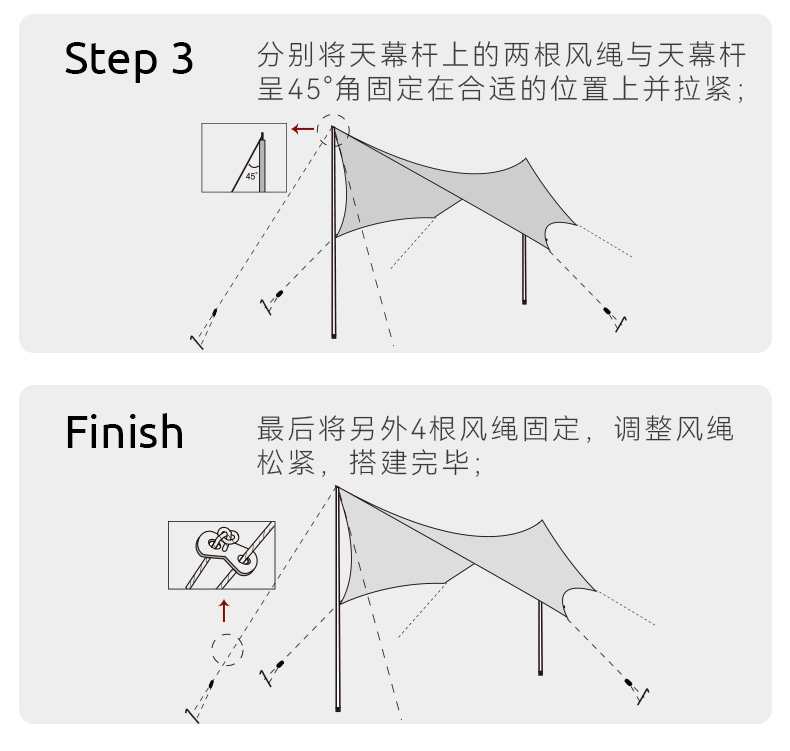 Step 3

分别将天幕杆上的两根风绳与天幕杆呈45°角固定在合适的位置上并拉紧；

45°

Finish

最后将另外4根风绳固定，调整风绳松紧，搭建完毕；