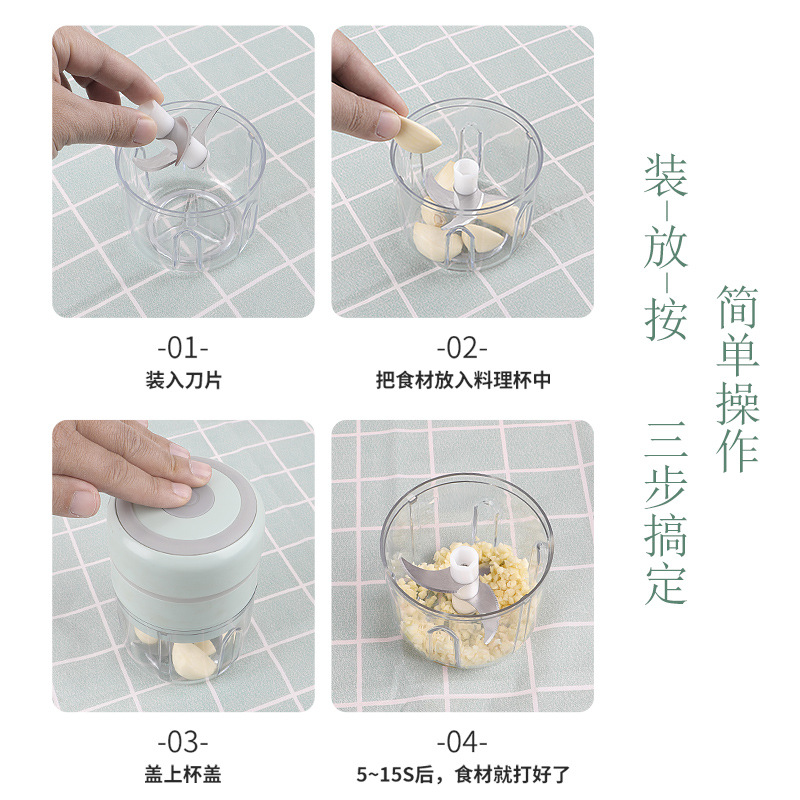 -01-
装入刀片

-02-
把食材放入料理杯中

-03-
盖上杯盖

-04-
5~15S后，食材就打好了

简单操作

装-放-按
三步搞定