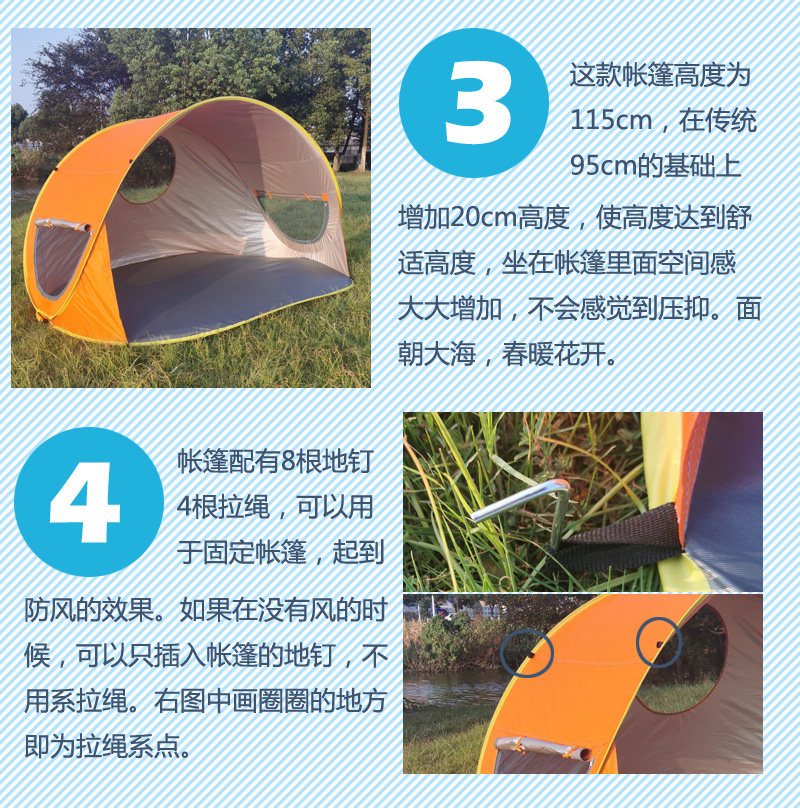 3

这款帐篷高度为115cm，在传统95cm的基础上增加20cm高度，使高度达到舒适高度，坐在帐篷里面空间感大大增加，不会感觉到压抑。面朝大海，春暖花开。

4

帐篷配有8根地钉4根拉绳，可以用于固定帐篷，起到防风的效果。如果在没有风的时候，可以只插入帐篷的地钉，不用系拉绳。右图中画圈圈的地方即为拉绳系点。