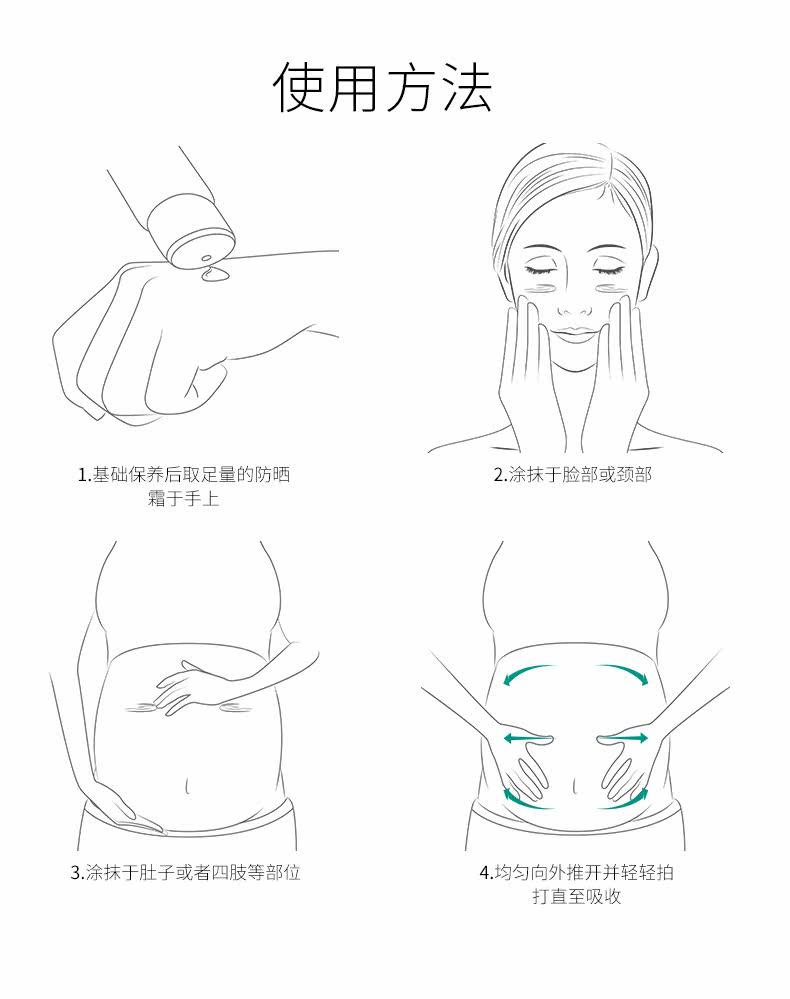 使用方法

1.基础保养后取足量的防晒霜于手上

2.涂抹于脸部或颈部

3.涂抹于肚子或者四肢等部位

4.均匀向外推开并轻轻拍打直至吸收