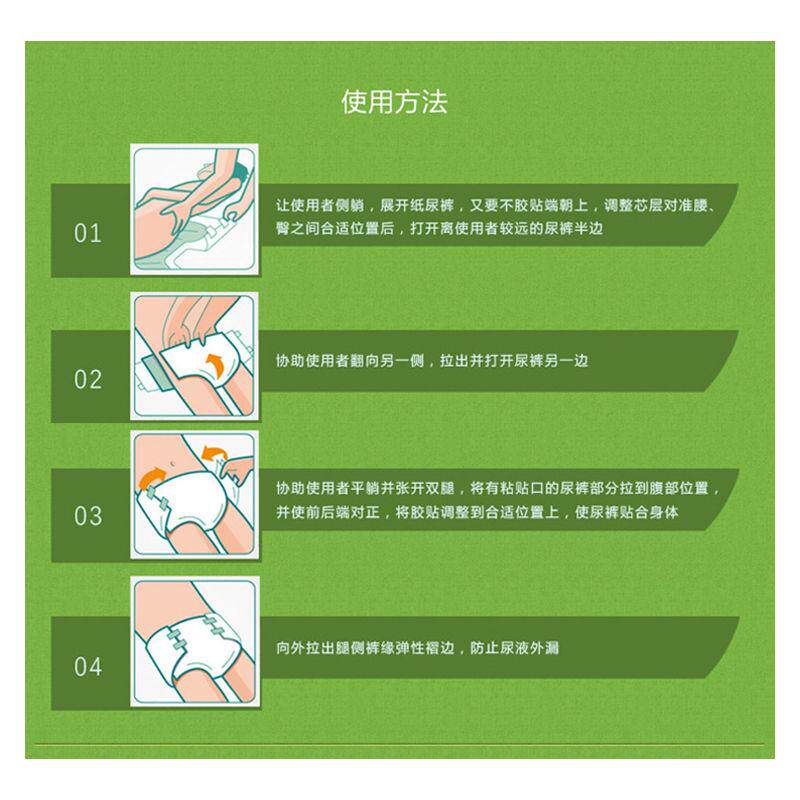 使用方法

01

让使用者侧躺，展开纸尿裤，又要不胶贴端朝上，调整芯层对准腰、臀之间合适位置后，打开离使用者较远的尿裤半边

02

协助使用者翻向另一侧，拉出并打开尿裤另一边

03

协助使用者平躺并张开双腿，将有粘贴口的尿裤部分拉到腹部位置，并使前后端对正，将胶贴调整到合适位置上，使尿裤贴合身体

04

向外拉出腿侧裤缘弹性褶边，防止尿液外漏