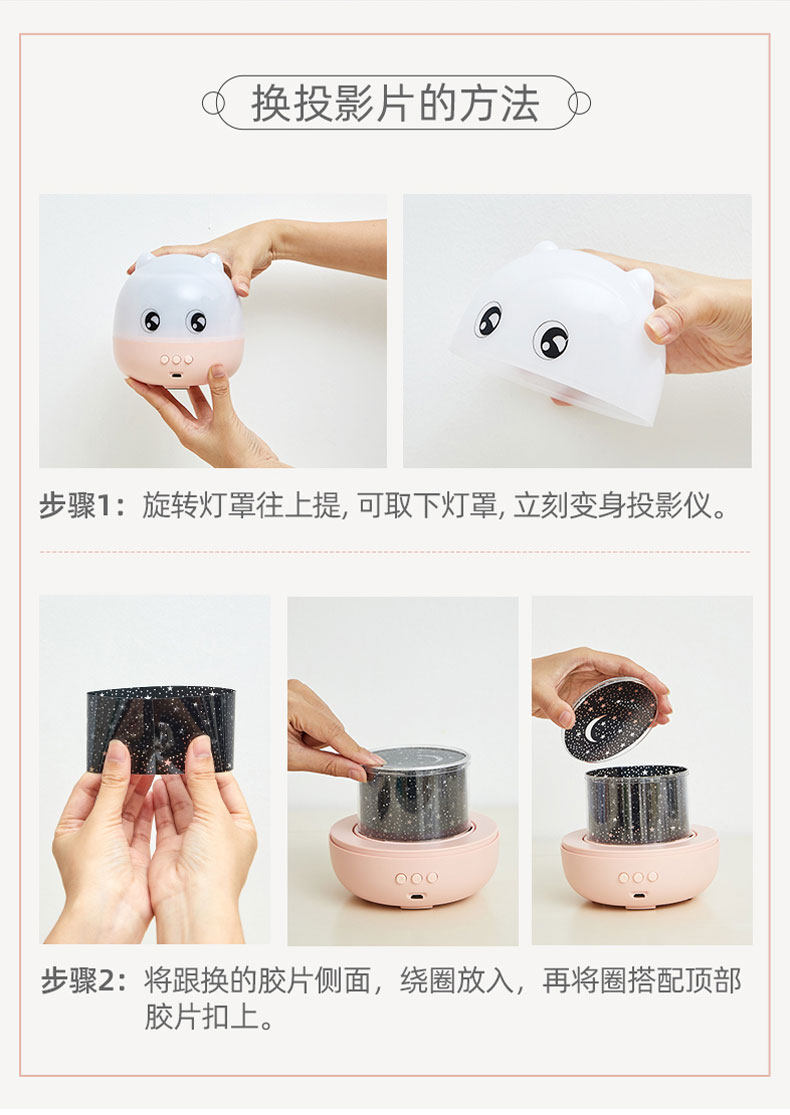 换投影片的方法

步骤1：旋转灯罩往上提, 可取下灯罩, 立刻变身投影仪。

步骤2：将跟换的胶片侧面，绕圈放入，再将圈搭配顶部胶片扣上。