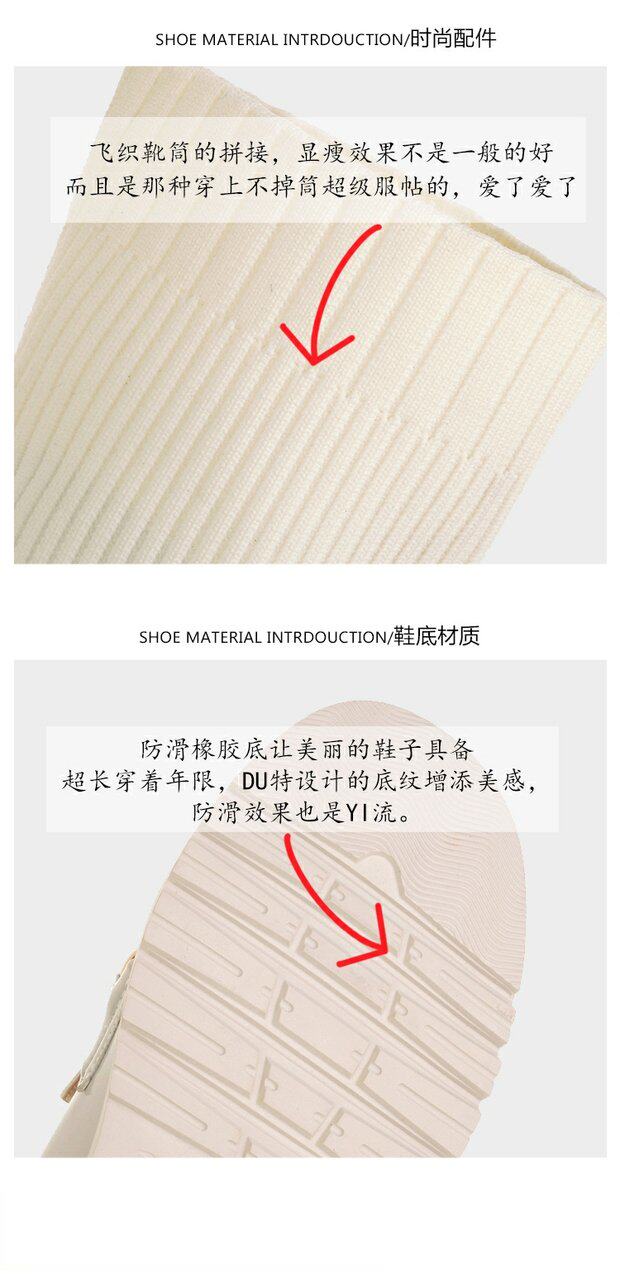 SHOE MATERIAL INTRDOUCTION/时尚配件

飞织靴筒的拼接，显瘦效果不是一般的好
而且是那种穿上不掉筒超级服帖的，爱了爱了

SHOE MATERIAL INTRDOUCTION/鞋底材质

防滑橡胶底让美丽的鞋子具备
超长穿着年限，DU特设计的底纹增添美感，
防滑效果也是YI流。