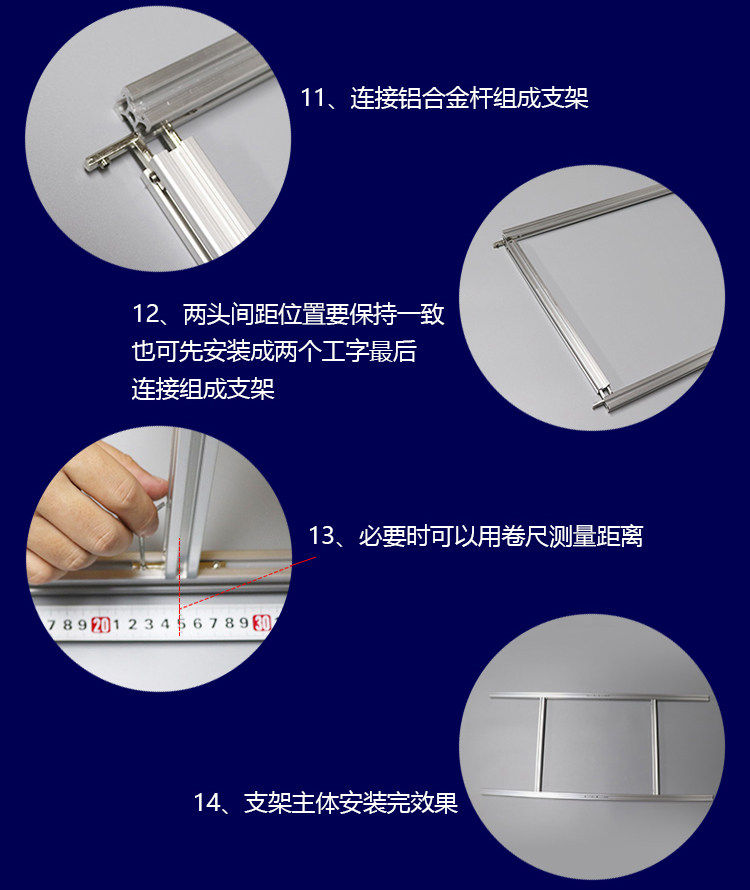 11、连接铝合金杆组成支架

12、两头间距位置要保持一致
也可先安装成两个工字最后
连接组成支架

13、必要时可以用卷尺测量距离

7 8 9 20 1 2 3 4 5 6 7 8 9 30

14、支架主体安装完效果