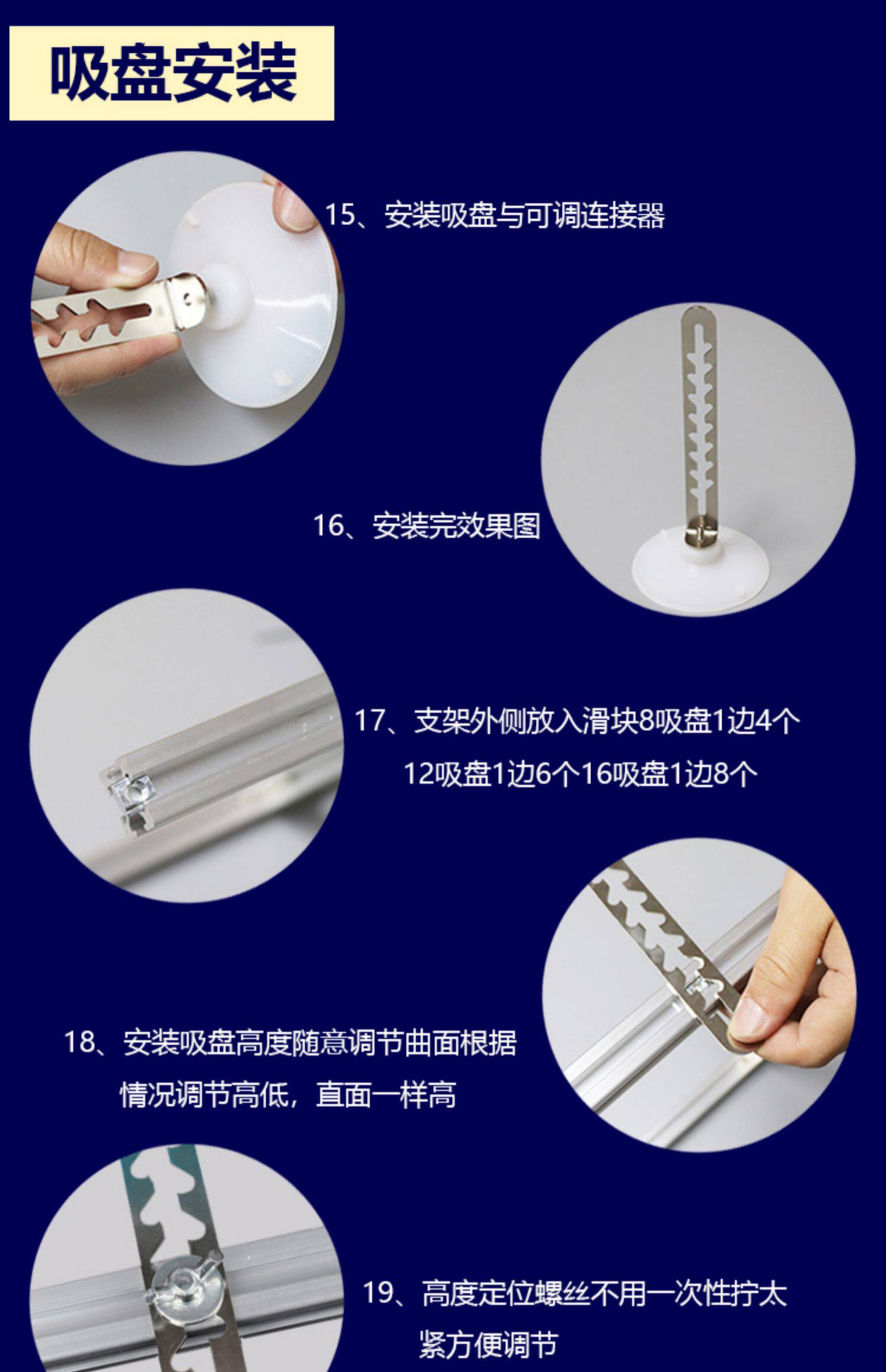 吸盘安装

15、安装吸盘与可调连接器

16、安装完效果图

17、支架外侧放入滑块8吸盘1边4个 12吸盘1边6个16吸盘1边8个

18、安装吸盘高度随意调节曲面根据情况调节高低，直面一样高

19、高度定位螺丝不用一次性拧太紧方便调节